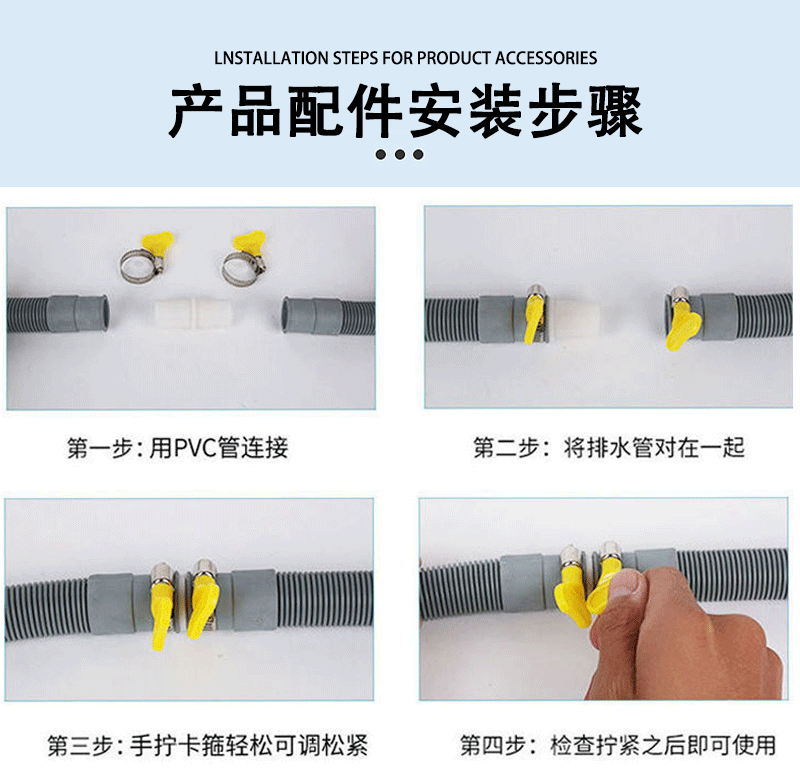 LNSTALLATION STEPS FOR PRODUCT ACCESSORIES

产品配件安装步骤

第一步：用PVC管连接

第二步：将排水管对在一起

第三步：手拧卡箍轻松可调松紧

第四步：检查拧紧之后即可使用