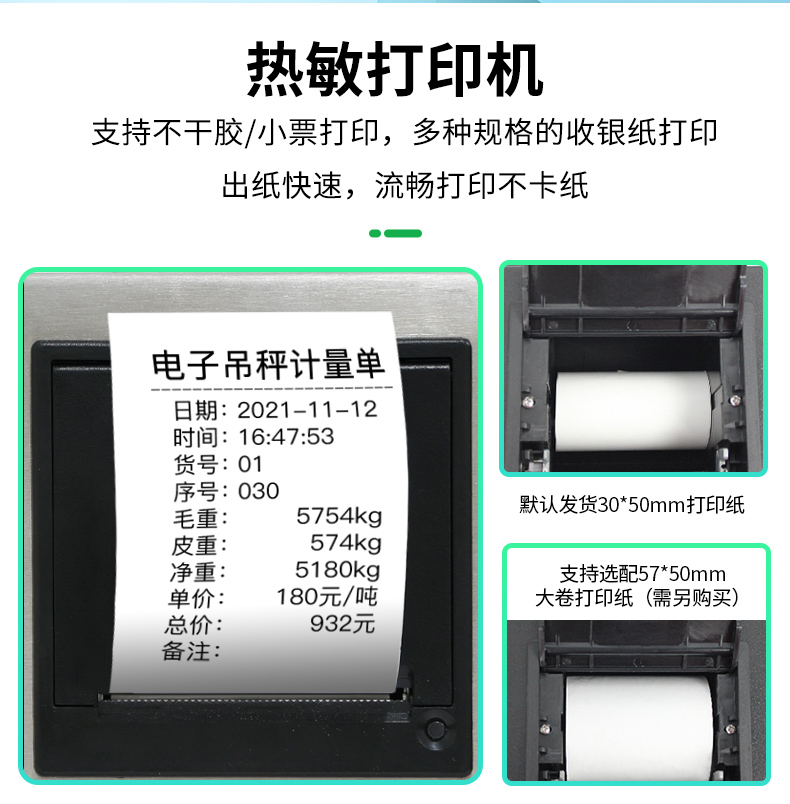 热敏打印机

支持不干胶/小票打印，多种规格的收银纸打印

出纸快速，流畅打印不卡纸

电子吊秤计量单

日期：2021-11-12
时间：16:47:53
货号：01
序号：030
毛重： 5754kg
皮重： 574kg
净重： 5180kg
单价： 180元/吨
总价： 932元
备注：

默认发货30*50mm打印纸

支持选配57*50mm
大卷打印纸（需另购买）