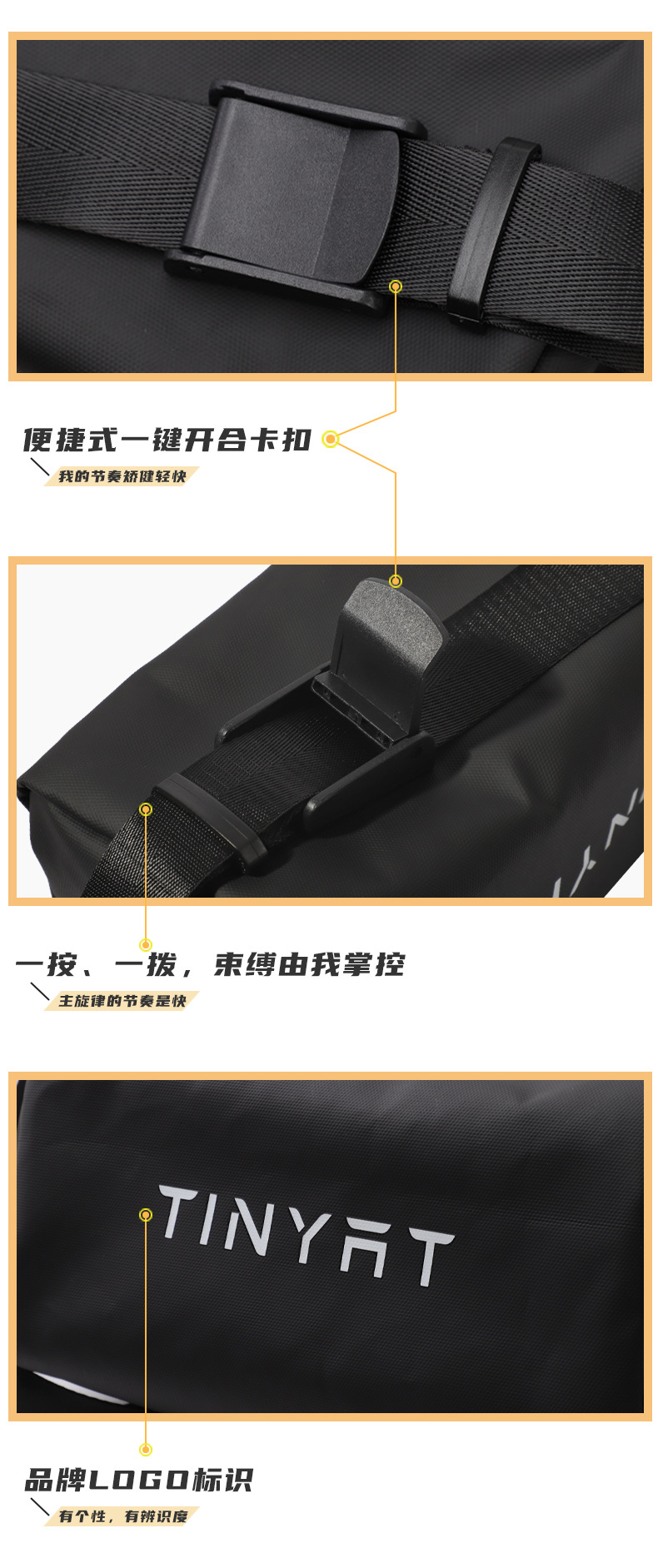 便捷式一键开合卡扣

我的节奏矫健轻快

一按、一拨，束缚由我掌控

主旋律的节奏是快

TINYAT

品牌LOGO标识

有个性，有辨识度