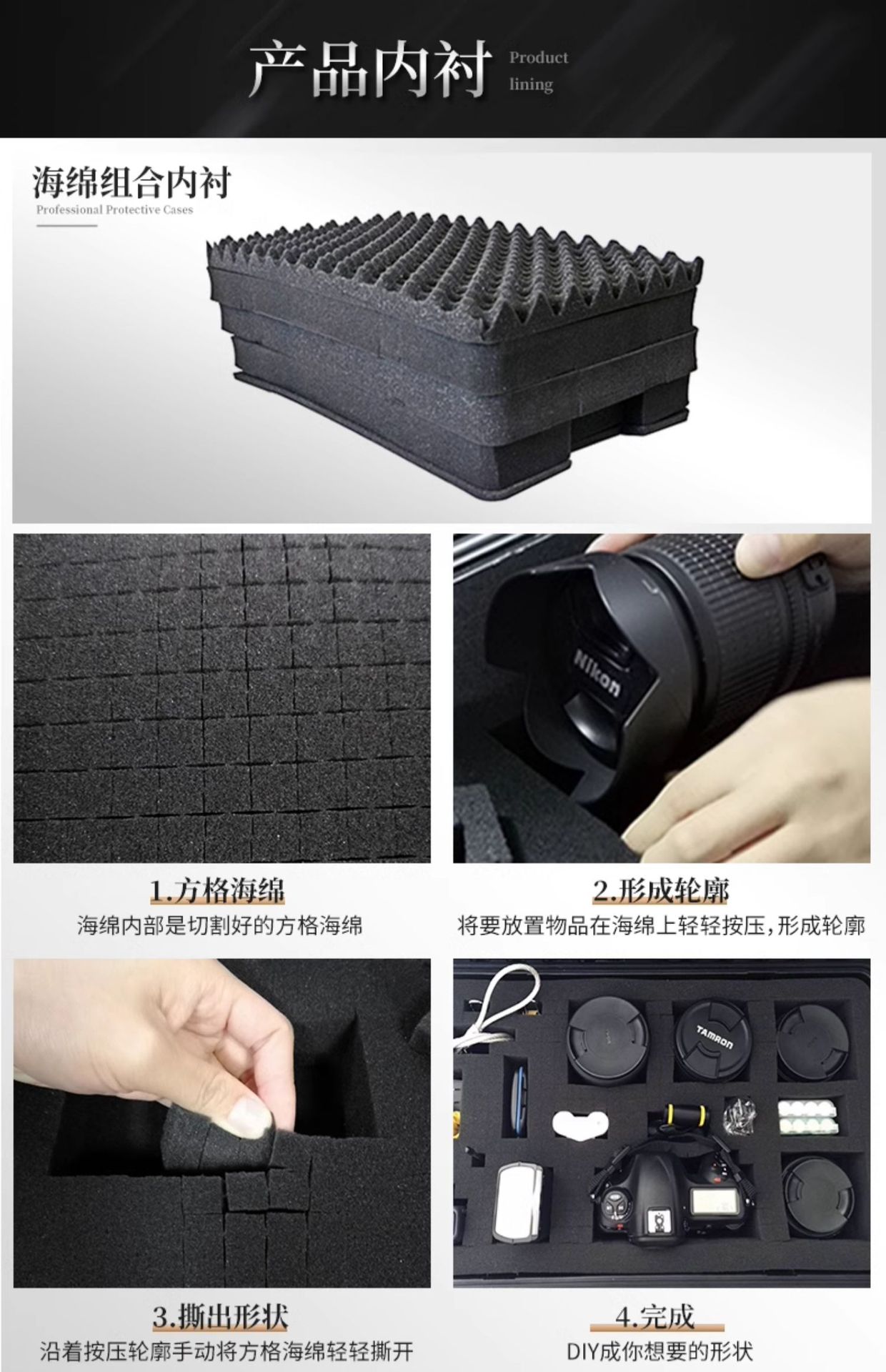 产品内衬 Product lining

海绵组合内衬
Professional Protective Cases

Nikon

1.方格海绵
海绵内部是切割好的方格海绵

2.形成轮廓
将要放置物品在海绵上轻轻按压，形成轮廓

TAMRON

3.撕出形状
沿着按压轮廓手动将方格海绵轻轻撕开

4.完成
DIY成你想要的形状