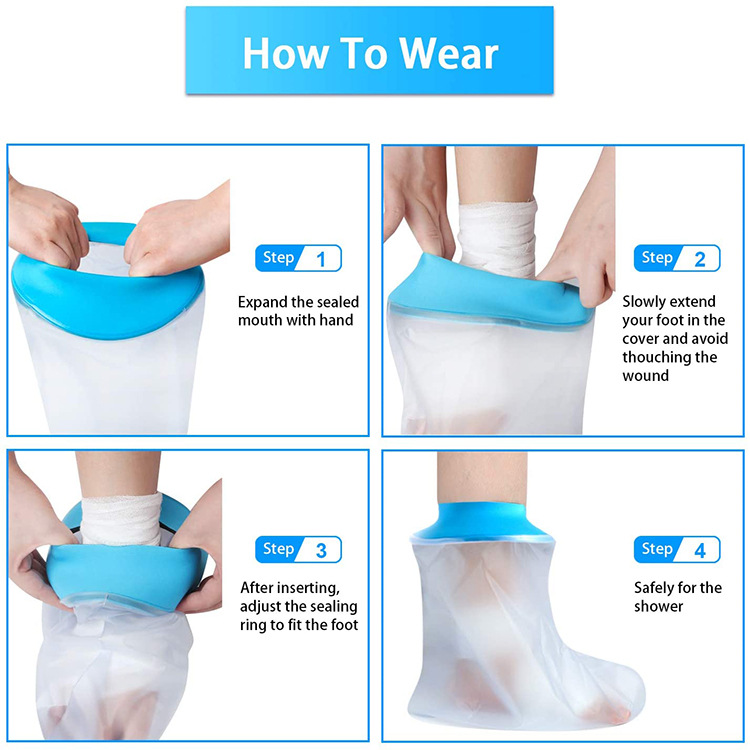 How To Wear

Step 1

Expand the sealed mouth with hand

Step 2

Slowly extend your foot in the cover and avoid thouching the wound

Step 3

After inserting, adjust the sealing ring to fit the foot

Step 4

Safely for the shower