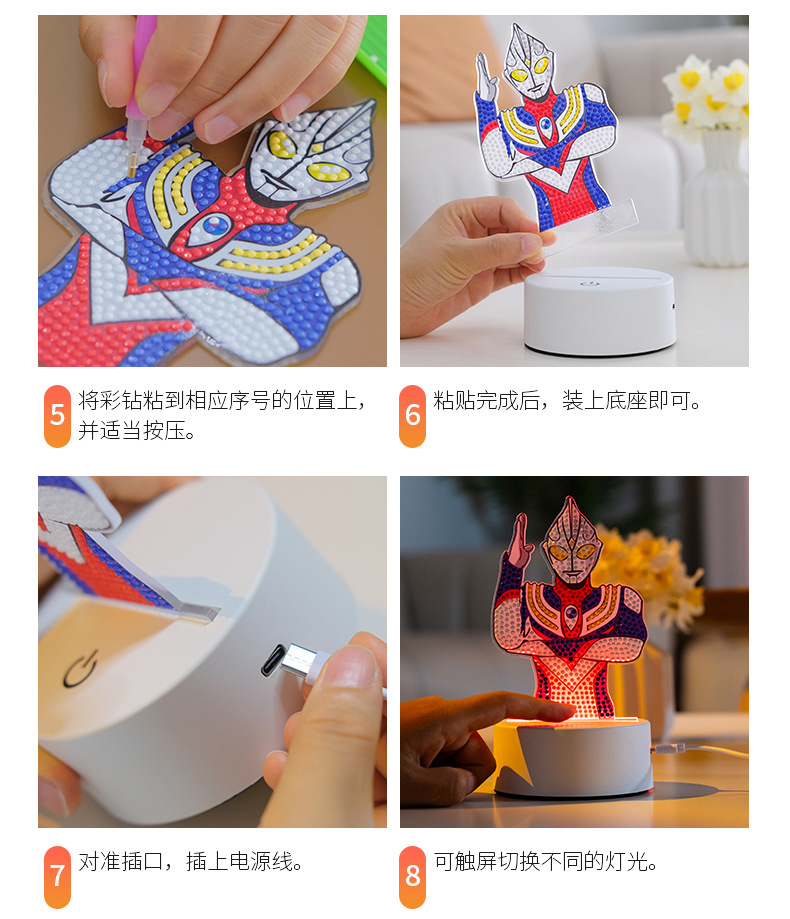 5 将彩钻粘到相应序号的位置上，并适当按压。

6 粘贴完成后，装上底座即可。

7 对准插口，插上电源线。

8 可触屏切换不同的灯光。