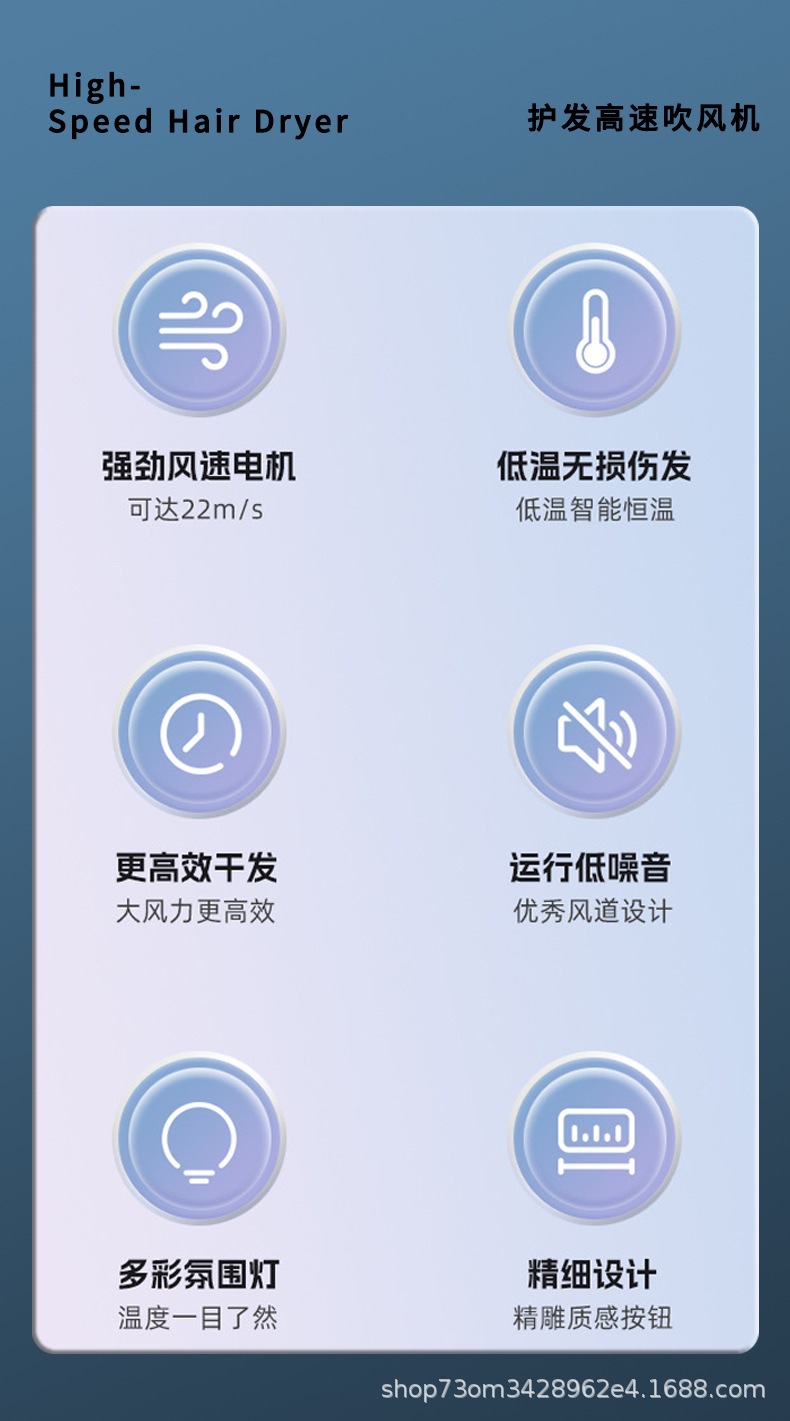 High-
Speed Hair Dryer

护发高速吹风机

强劲风速电机
可达22m/s

低温无损伤发
低温智能恒温

更高效干发
大风力更高效

运行低噪音
优秀风道设计

多彩氛围灯
温度一目了然

精细设计
精雕质感按钮

shop73om3428962e4.1688.com