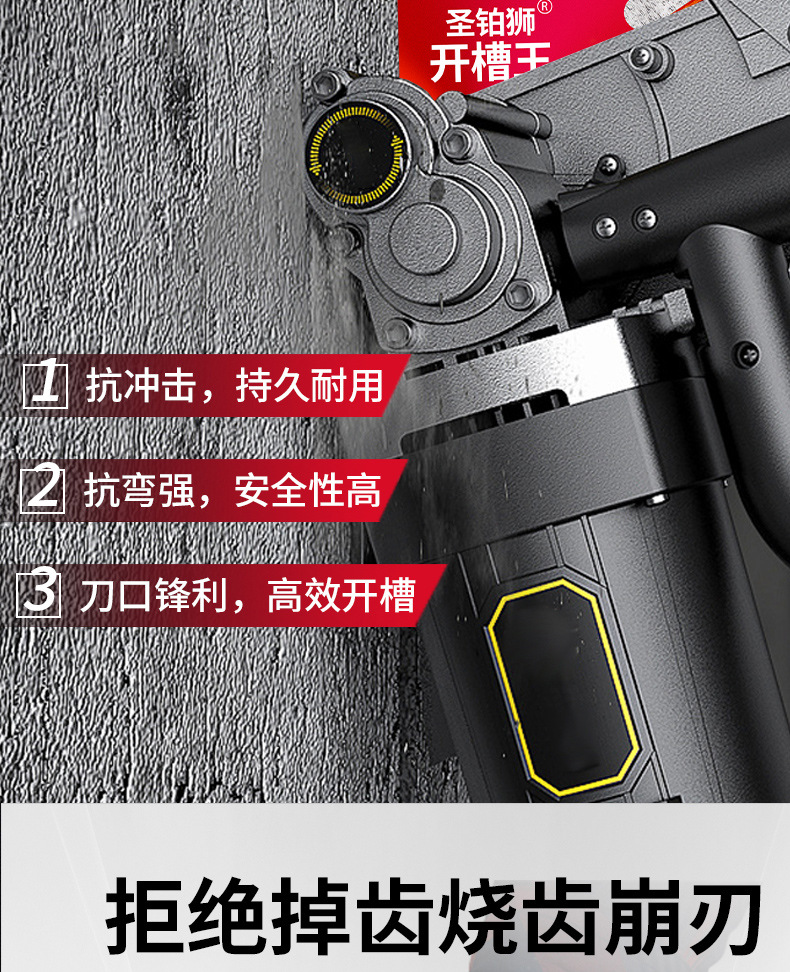 圣铂狮®
开槽王

1 抗冲击，持久耐用

2 抗弯强，安全性高

3 刀口锋利，高效开槽

拒绝掉齿烧齿崩刃