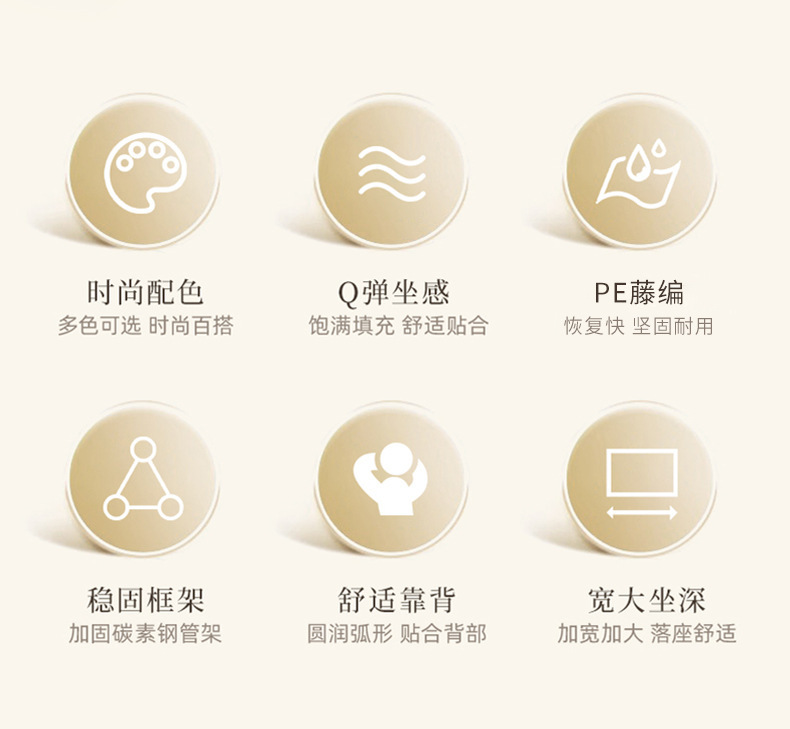 时尚配色
多色可选 时尚百搭

Q弹坐感
饱满填充 舒适贴合

PE藤编
恢复快 坚固耐用

稳固框架
加固碳素钢管架

舒适靠背
圆润弧形 贴合背部

宽大坐深
加宽加大 落座舒适