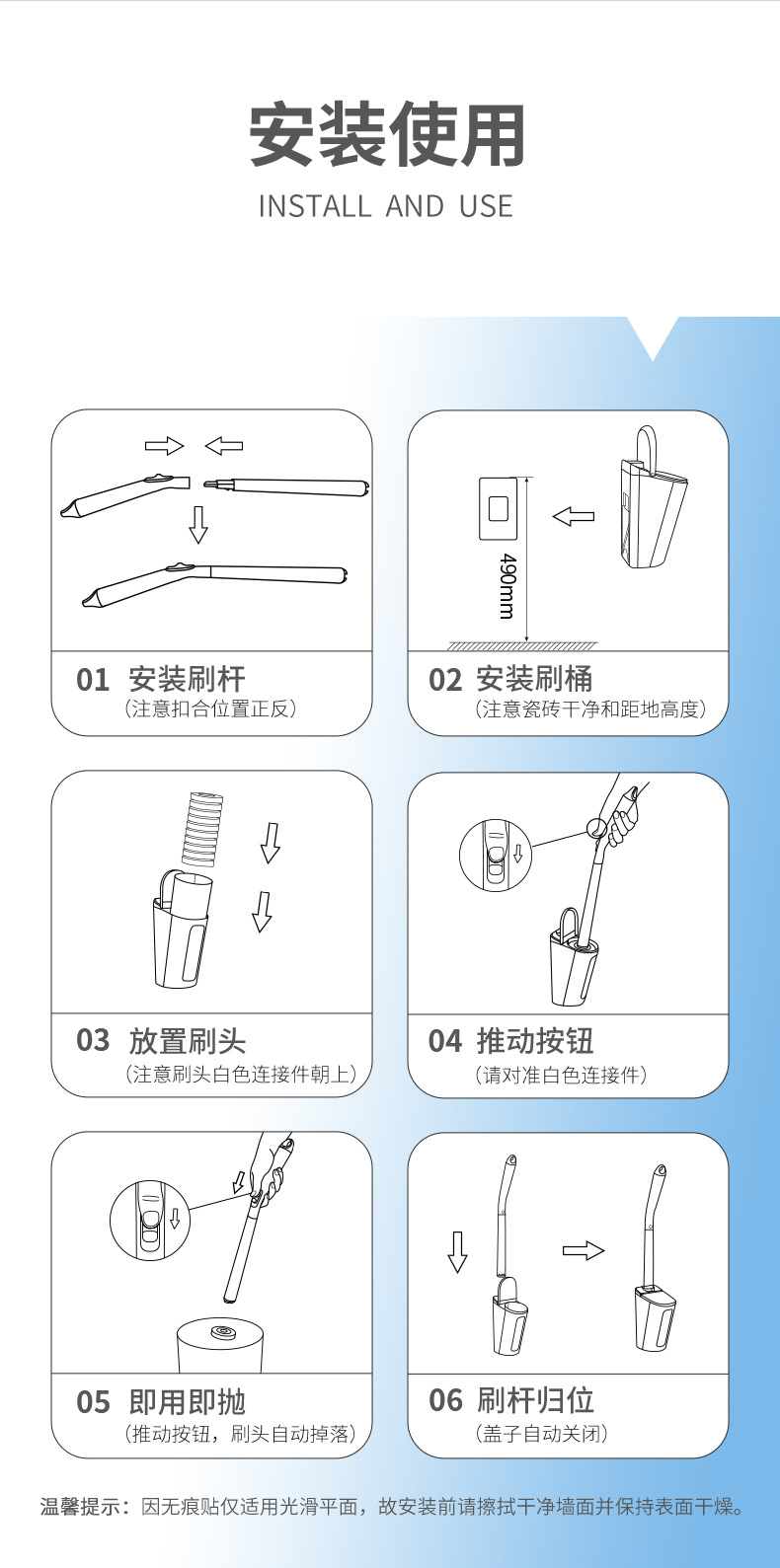 安装使用
INSTALL AND USE

01 安装刷杆
（注意扣合位置正反）

490mm

02 安装刷桶
（注意瓷砖干净和距地高度）

03 放置刷头
（注意刷头白色连接件朝上）

04 推动按钮
（请对准白色连接件）

05 即用即抛
（推动按钮，刷头自动掉落）

06 刷杆归位
（盖子自动关闭）

温馨提示：因无痕贴仅适用光滑平面，故安装前请擦拭干净墙面并保持表面干燥。