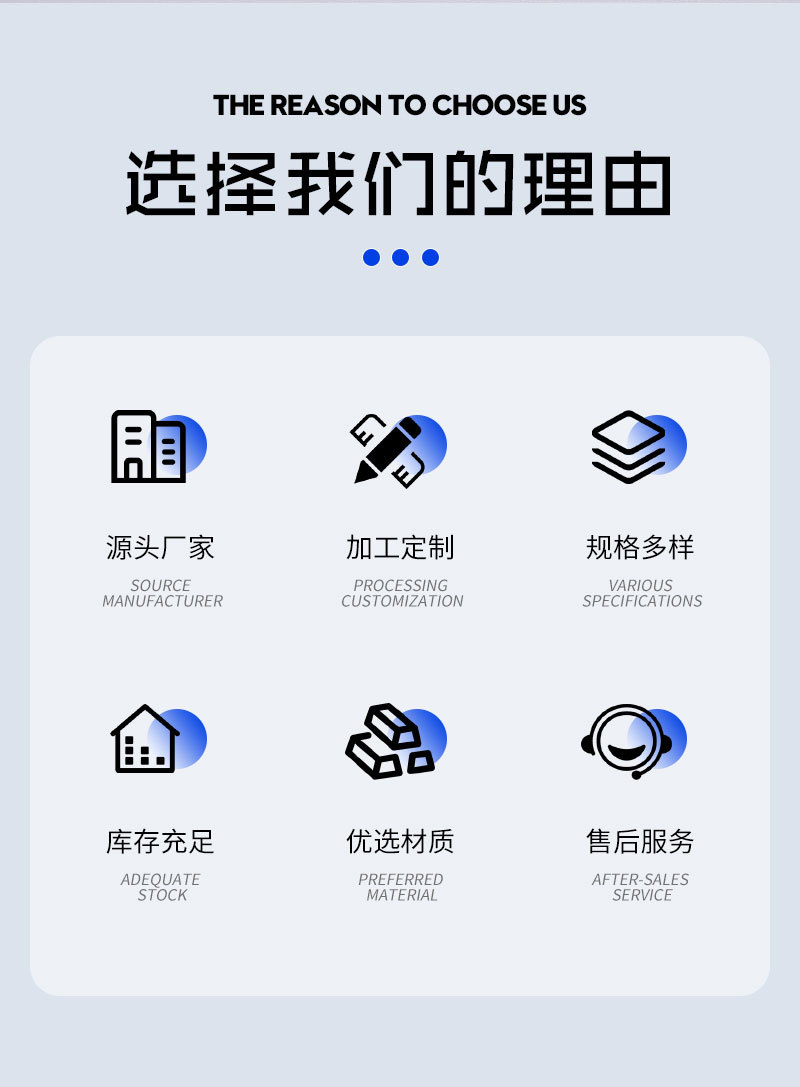 THE REASON TO CHOOSE US

选择我们的理由

源头厂家
SOURCE
MANUFACTURER

加工定制
PROCESSING
CUSTOMIZATION

规格多样
VARIOUS
SPECIFICATIONS

库存充足
ADEQUATE
STOCK

优选材质
PREFERRED
MATERIAL

售后服务
AFTER-SALES
SERVICE