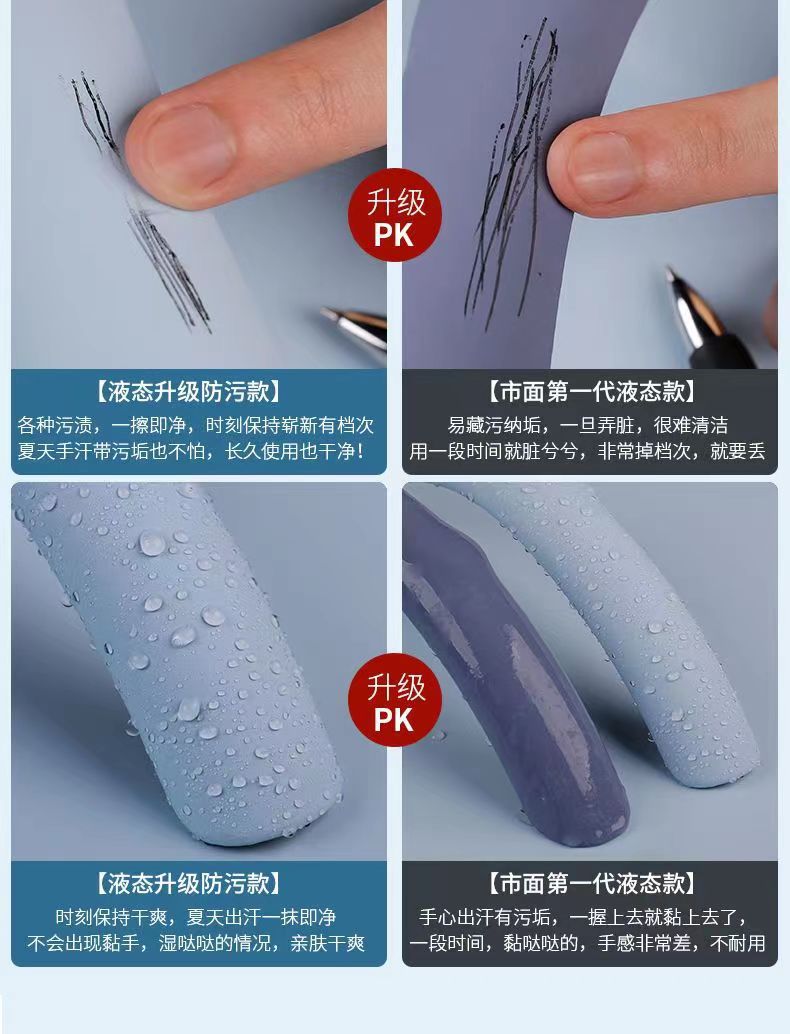 升级
PK

【液态升级防污款】
各种污渍，一擦即净，时刻保持崭新有档次
夏天手汗带污垢也不怕，长久使用也干净！

【市面第一代液态款】
易藏污纳垢，一旦弄脏，很难清洁
用一段时间就脏兮兮，非常掉档次，就要丢

升级
PK

【液态升级防污款】
时刻保持干爽，夏天出汗一抹即净
不会出现黏手，湿哒哒的情况，亲肤干爽

【市面第一代液态款】
手心出汗有污垢，一握上去就黏上去了，
一段时间，黏哒哒的，手感非常差，不耐用