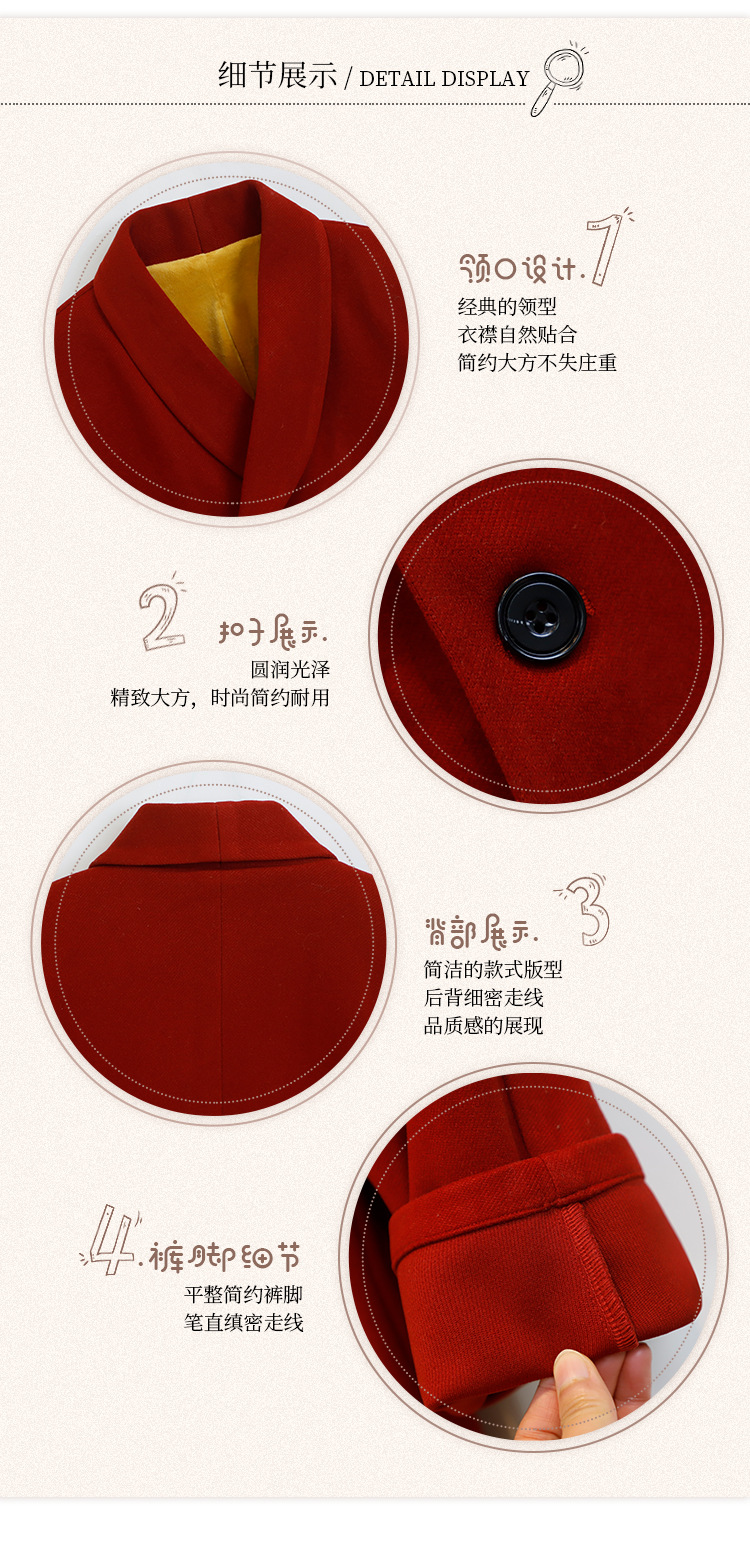 细节展示 / DETAIL DISPLAY

领口设计. 1
经典的领型
衣襟自然贴合
简约大方不失庄重

2 扣子展示.
圆润光泽
精致大方，时尚简约耐用

背部展示. 3
简洁的款式版型
后背细密走线
品质感的展现

4. 裤脚细节
平整简约裤脚
笔直缜密走线