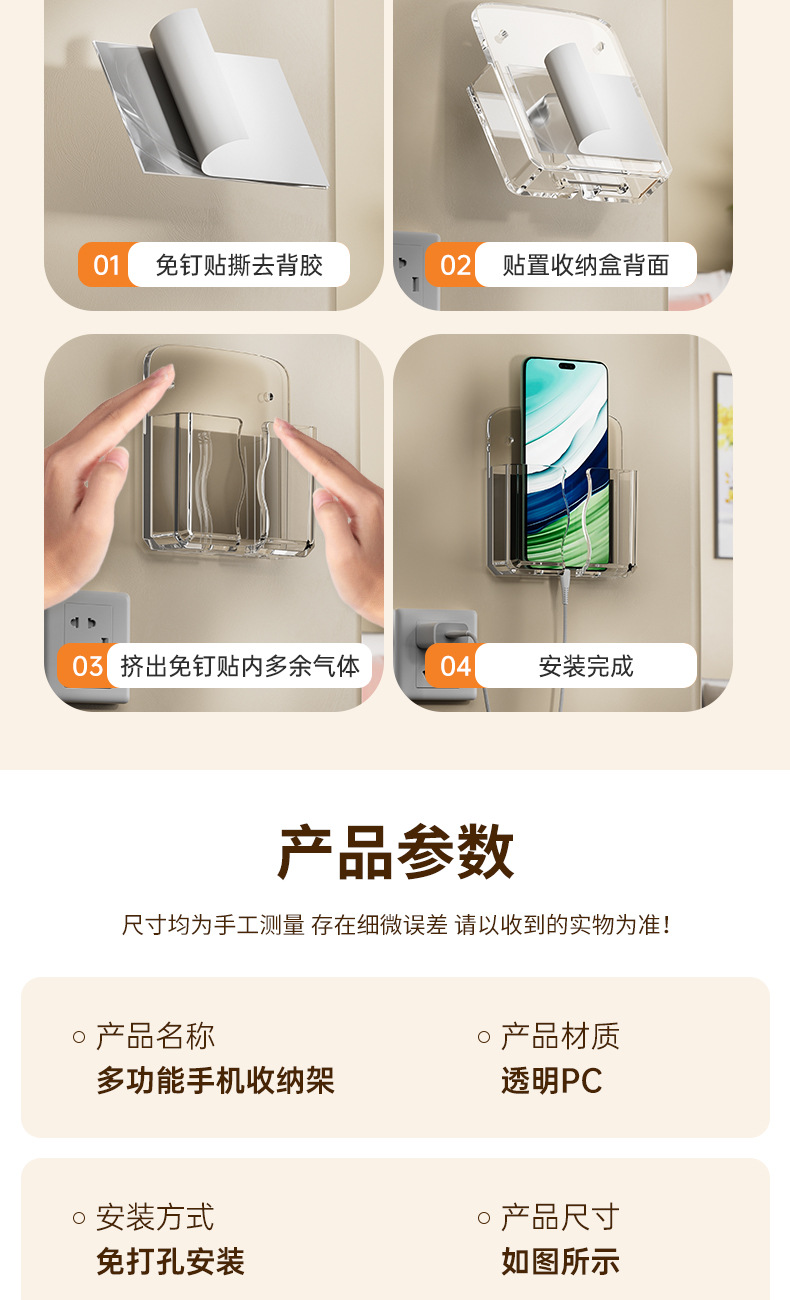 01 免钉贴撕去背胶

02 贴置收纳盒背面

03 挤出免钉贴内多余气体

04 安装完成

产品参数

尺寸均为手工测量 存在细微误差 请以收到的实物为准!

○ 产品名称
多功能手机收纳架

○ 产品材质
透明PC

○ 安装方式
免打孔安装

○ 产品尺寸
如图所示