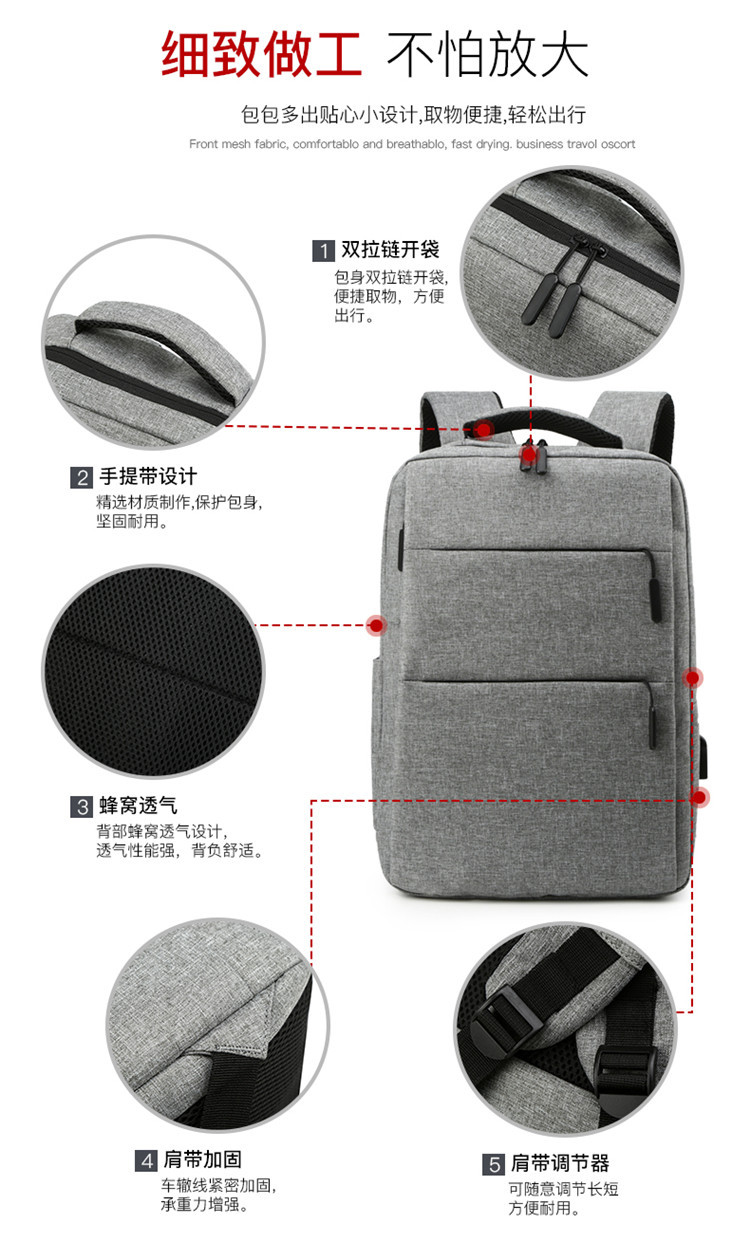 细致做工 不怕放大

包包多出贴心小设计,取物便捷,轻松出行

Front mesh fabric, comfortablo and breathablo, fast drying. business travol oscort

1 双拉链开袋
包身双拉链开袋,便捷取物,方便出行。

2 手提带设计
精选材质制作,保护包身,坚固耐用。

3 蜂窝透气
背部蜂窝透气设计,透气性能强,背负舒适。

4 肩带加固
车辙线紧密加固,承重力增强。

5 肩带调节器
可随意调节长短方便耐用。