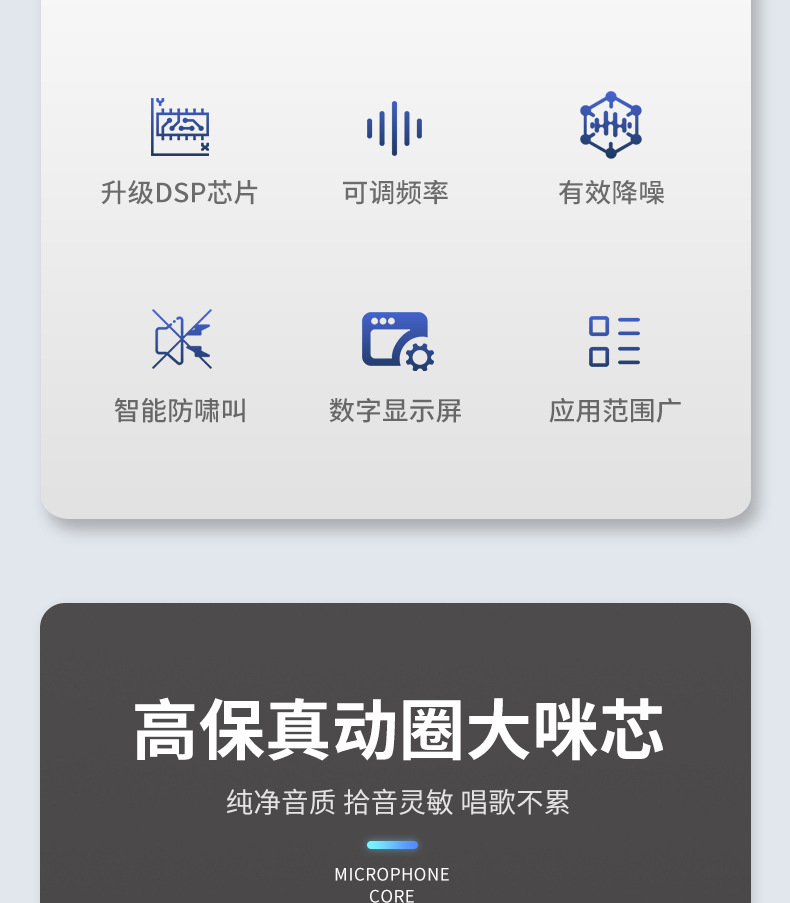 升级DSP芯片

可调频率

有效降噪

智能防啸叫

数字显示屏

应用范围广

高保真动圈大咪芯

纯净音质 拾音灵敏 唱歌不累

MICROPHONE
CORE