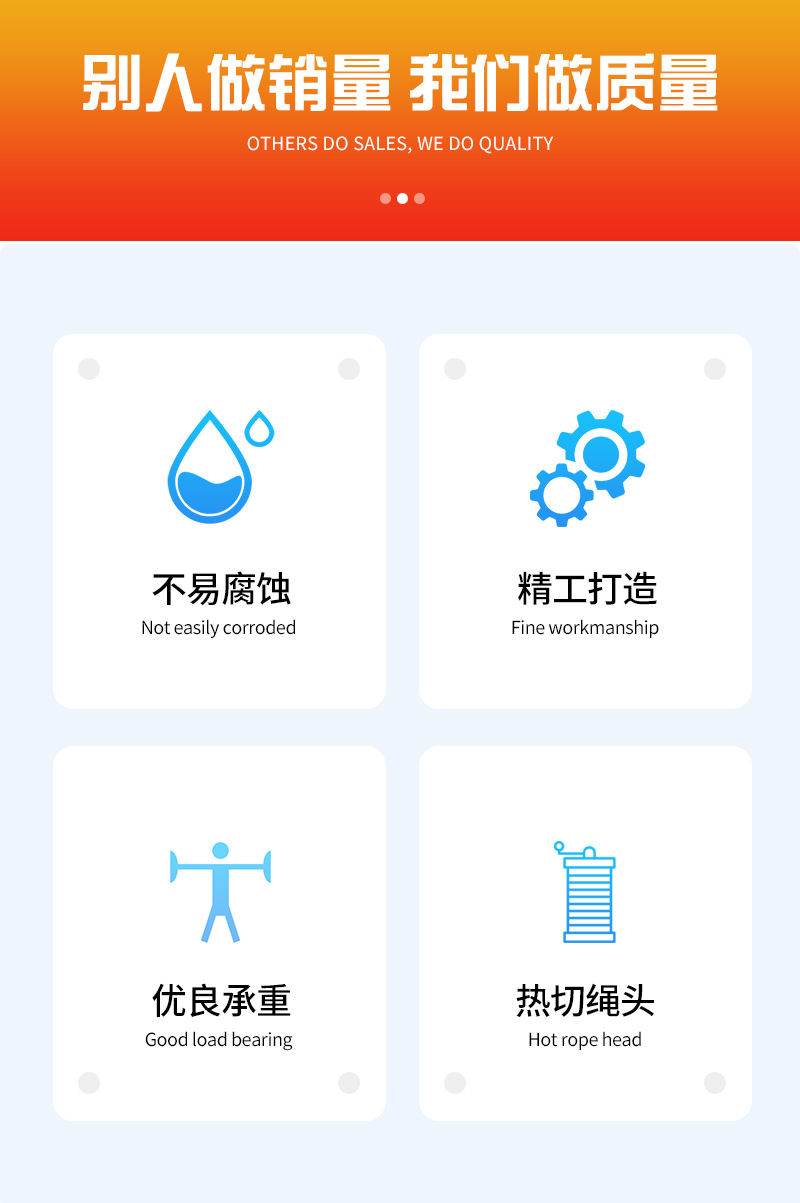 别人做销量 我们做质量

OTHERS DO SALES, WE DO QUALITY

不易腐蚀
Not easily corroded

精工打造
Fine workmanship

优良承重
Good load bearing

热切绳头
Hot rope head