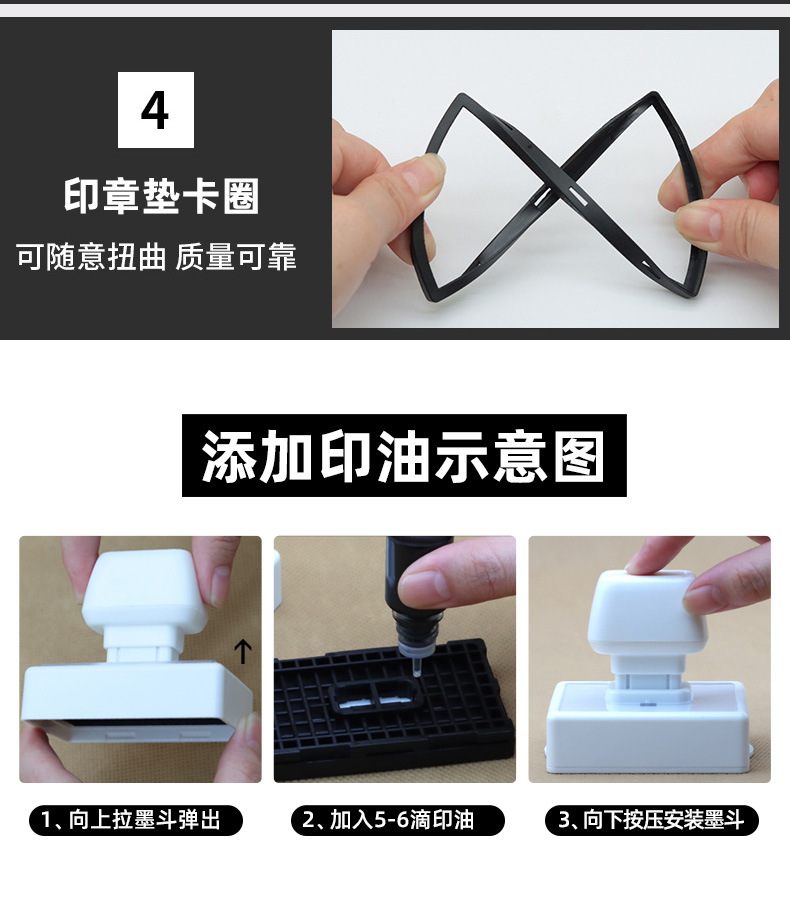 4

印章垫卡圈

可随意扭曲 质量可靠

添加印油示意图

1、向上拉墨斗弹出

2、加入5-6滴印油

3、向下按压安装墨斗