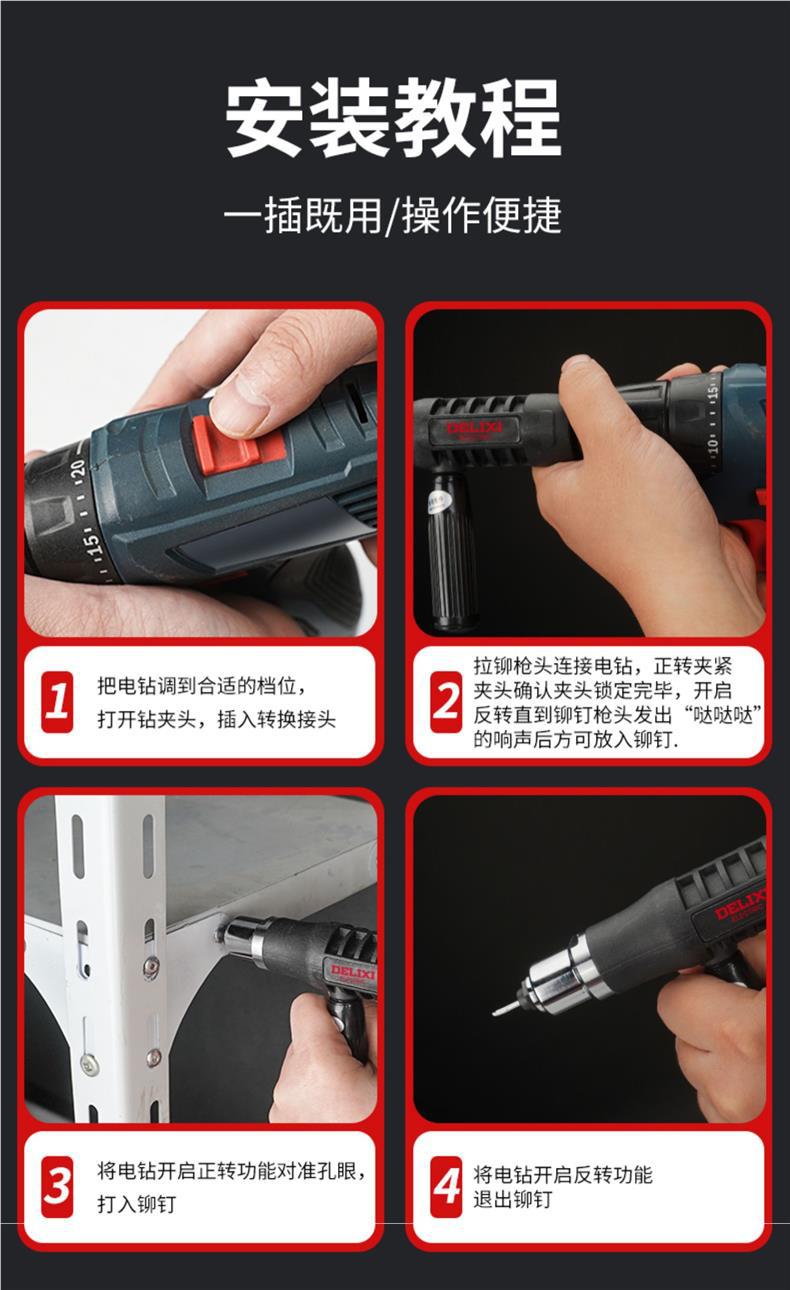 安装教程

一插既用/操作便捷

20
15

DELIXI
15
10

1 把电钻调到合适的档位，打开钻夹头，插入转换接头

2 拉铆枪头连接电钻，正转夹紧夹头确认夹头锁定完毕，开启反转直到铆钉枪头发出“哒哒哒”的响声后方可放入铆钉.

DELIXI

DELIXI

3 将电钻开启正转功能对准孔眼，打入铆钉

4 将电钻开启反转功能退出铆钉