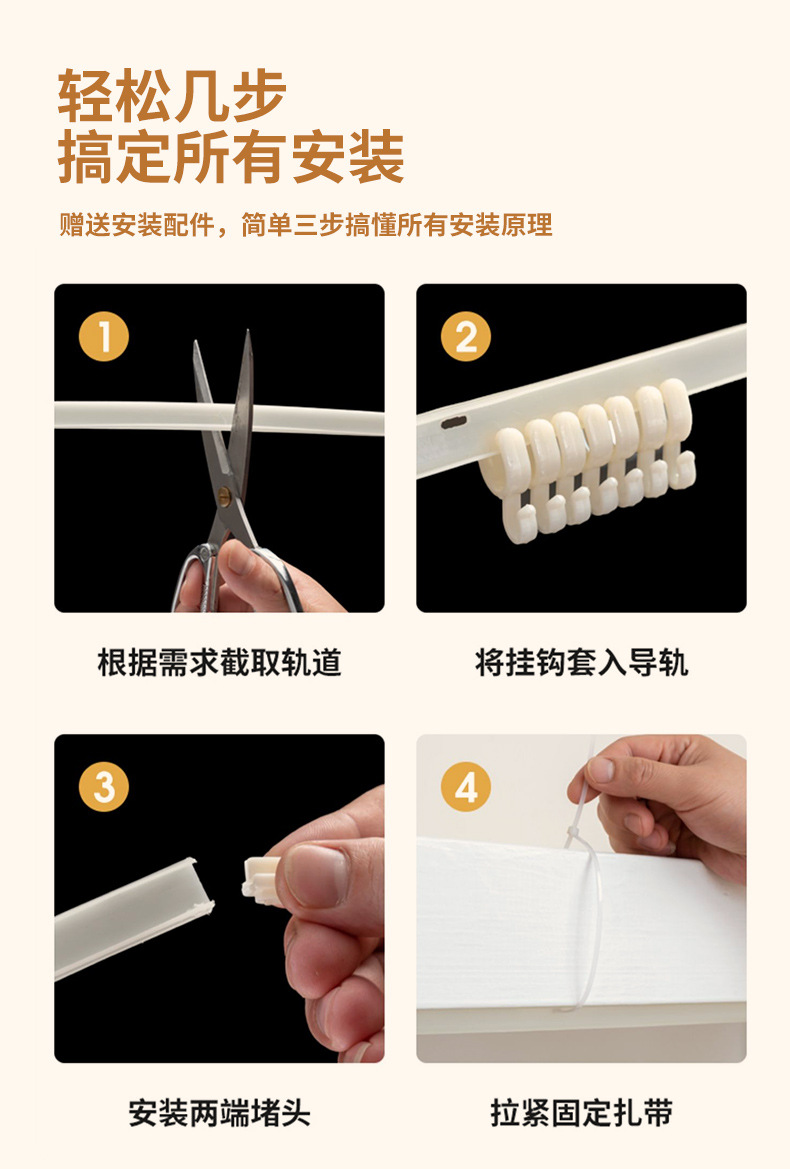 轻松几步
搞定所有安装

赠送安装配件，简单三步搞懂所有安装原理

1

根据需求截取轨道

2

将挂钩套入导轨

3

安装两端堵头

4

拉紧固定扎带