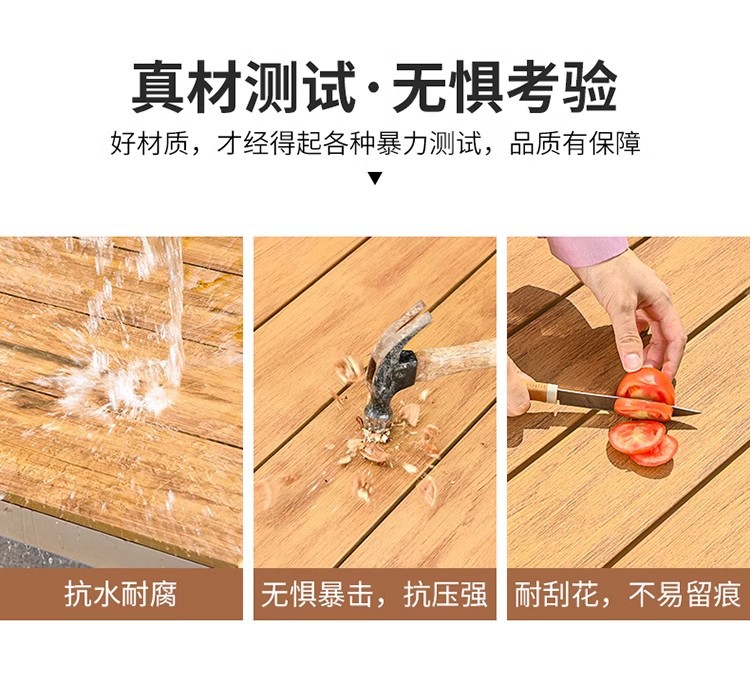 真材测试·无惧考验

好材质，才经得起各种暴力测试，品质有保障

▼

抗水耐腐

无惧暴击，抗压强

耐刮花，不易留痕