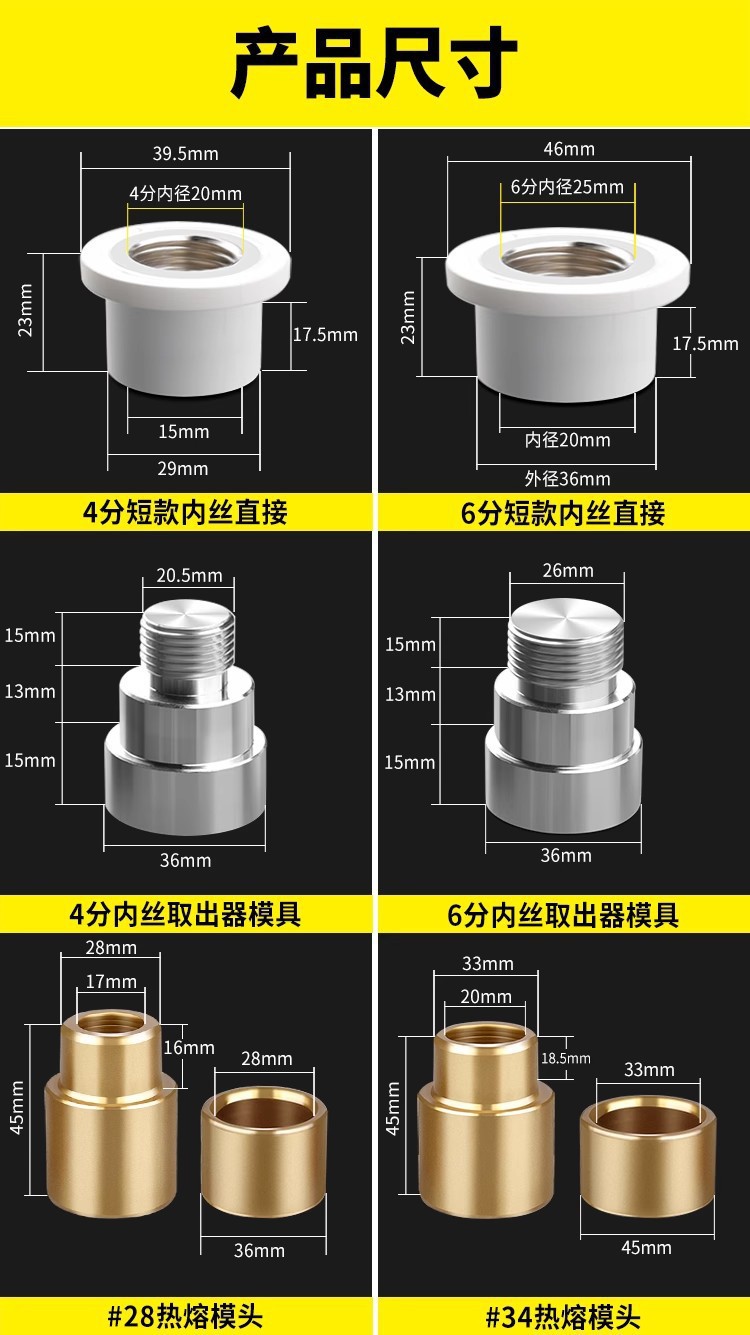 产品尺寸

39.5mm
4分内径20mm
23mm
17.5mm
15mm
29mm
4分短款内丝直接

46mm
6分内径25mm
23mm
17.5mm
内径20mm
外径36mm
6分短款内丝直接

20.5mm
15mm
13mm
15mm
36mm
4分内丝取出器模具

26mm
15mm
13mm
15mm
36mm
6分内丝取出器模具

28mm
17mm
16mm
45mm
28mm
36mm
#28热熔模头

33mm
20mm
18.5mm
45mm
33mm
45mm
#34热熔模头