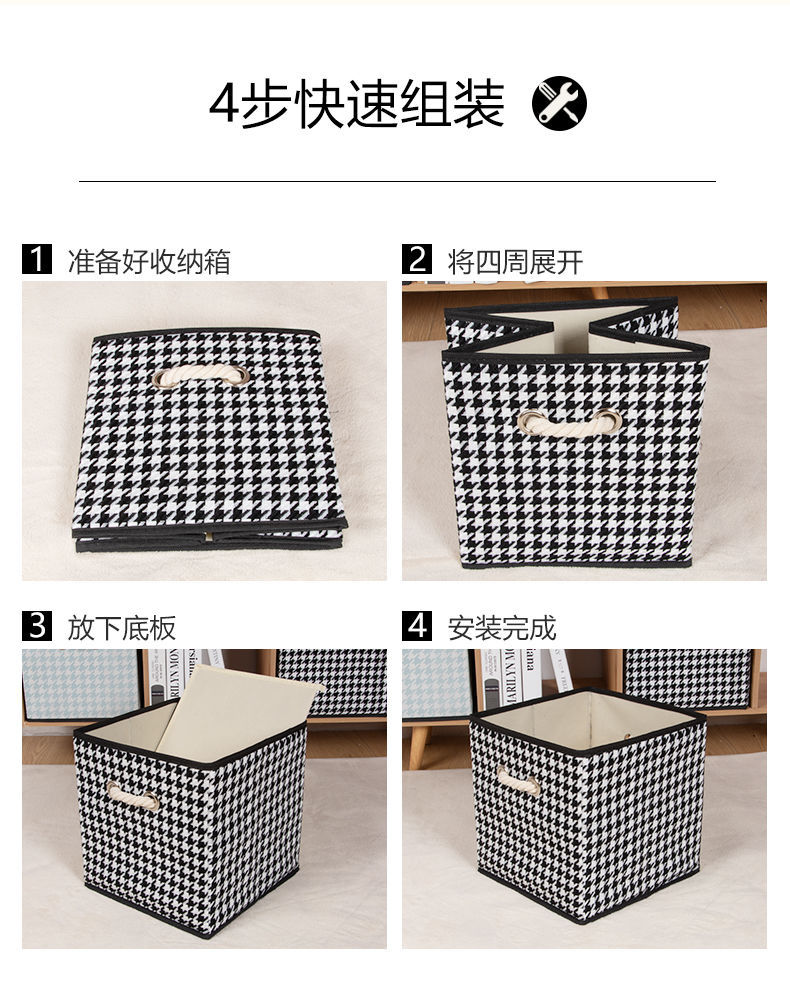 4步快速组装

1 准备好收纳箱

2 将四周展开

3 放下底板

4 安装完成