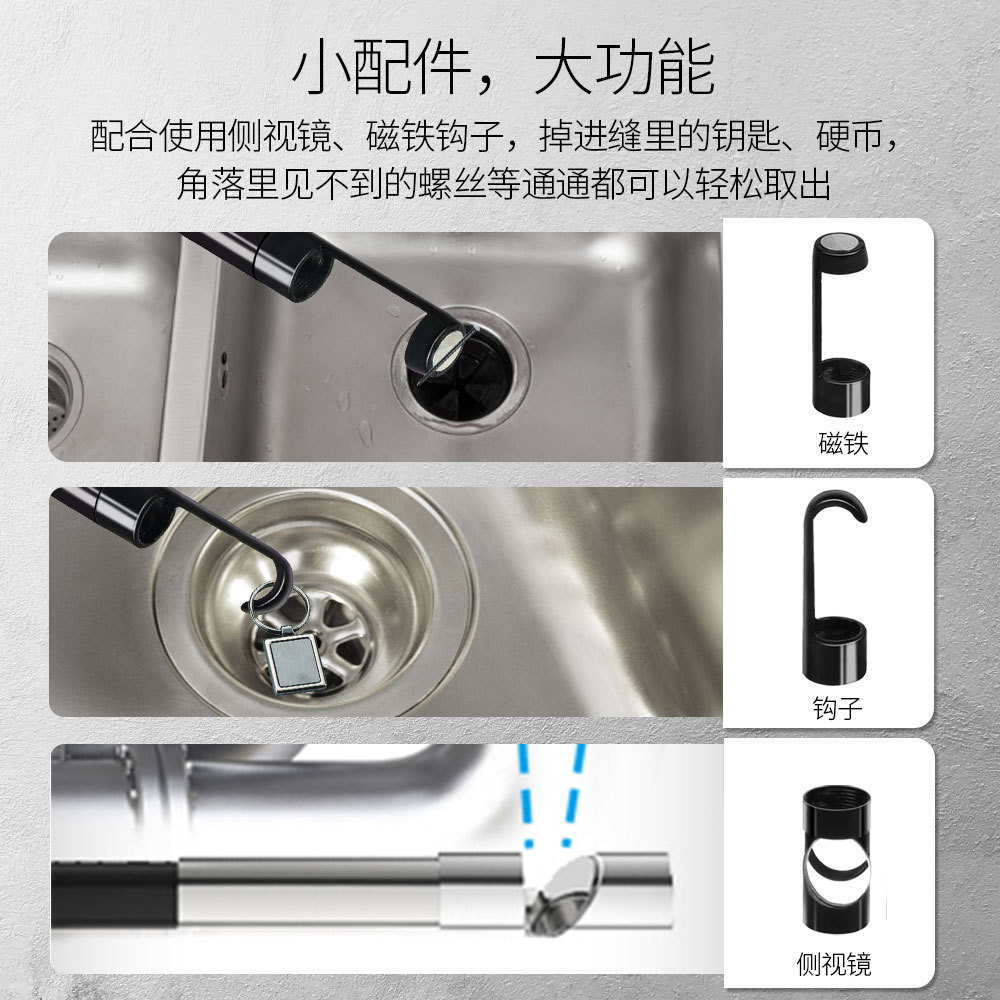 小配件，大功能

配合使用侧视镜、磁铁钩子，掉进缝里的钥匙、硬币，角落里见不到的螺丝等通通都可以轻松取出

磁铁

钩子

侧视镜