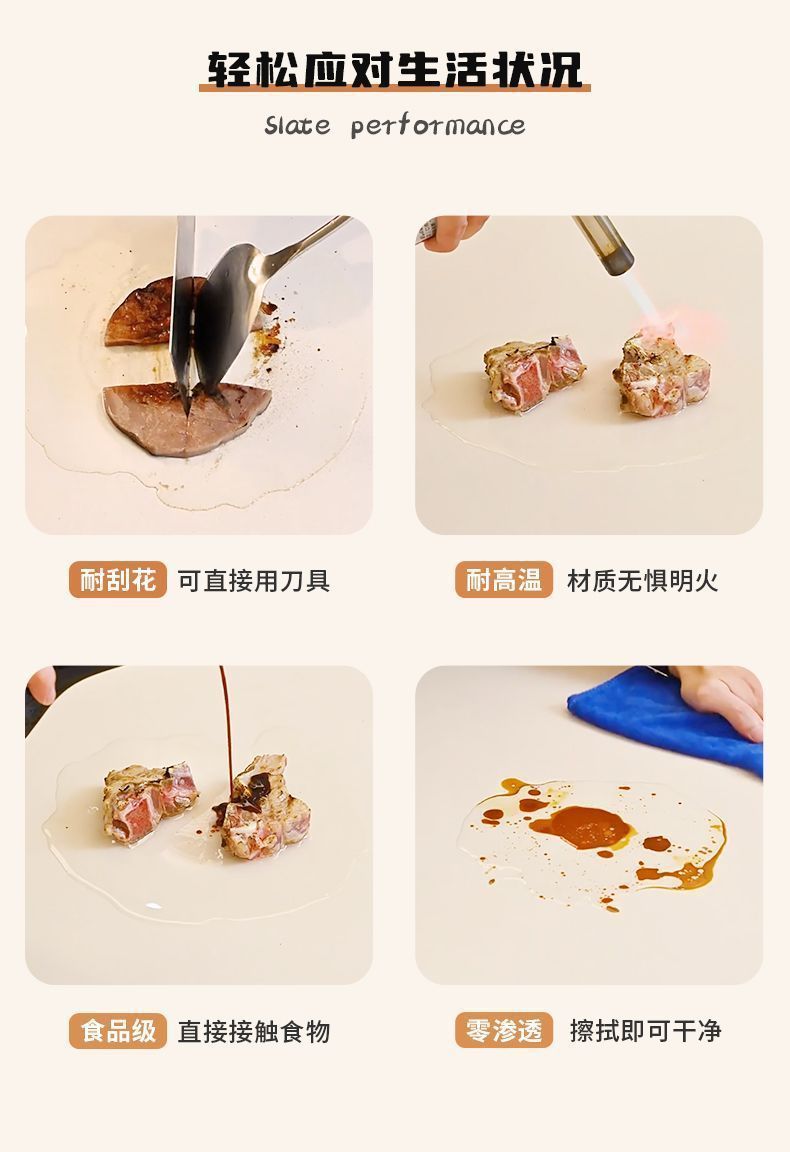 轻松应对生活状况

slate performance

耐刮花 可直接用刀具

耐高温 材质无惧明火

食品级 直接接触食物

零渗透 擦拭即可干净