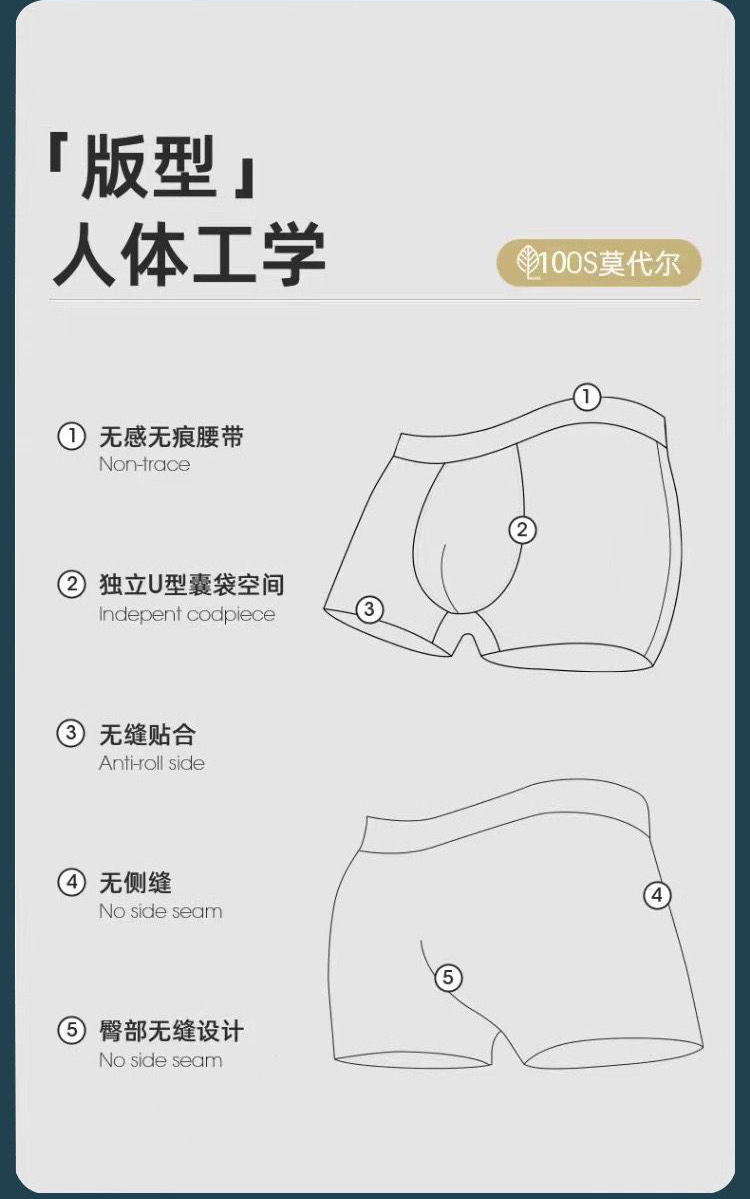 「版型」
人体工学

100S莫代尔

① 无感无痕腰带
Non-trace

② 独立U型囊袋空间
Indepent codpiece

③ 无缝贴合
Anti-roll side

④ 无侧缝
No side seam

⑤ 臀部无缝设计
No side seam

①
②
③
④
⑤