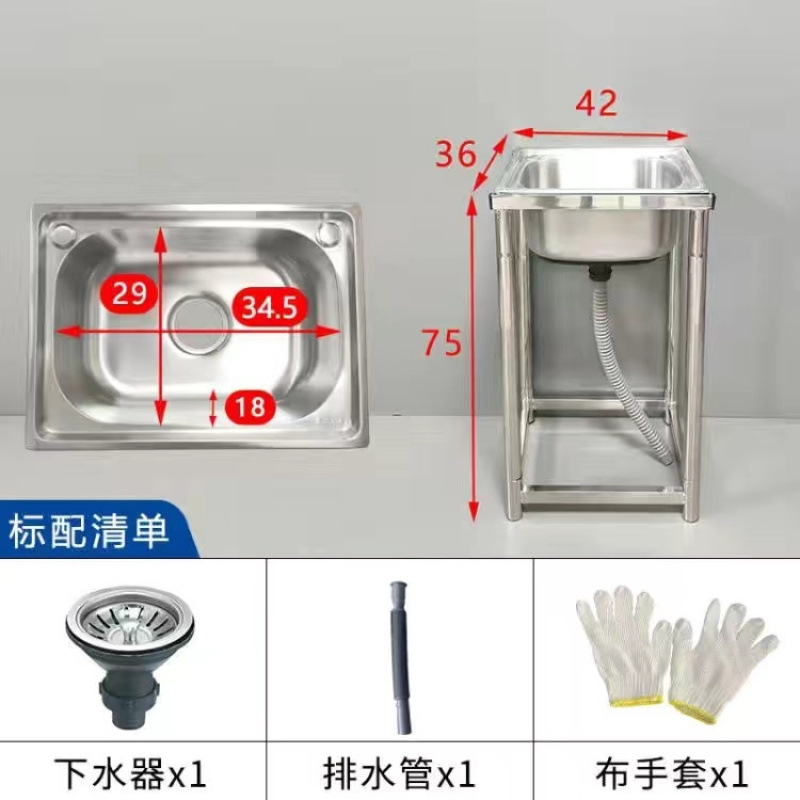 29
34.5
18
42
36
75
标配清单
下水器x1
排水管x1
布手套x1