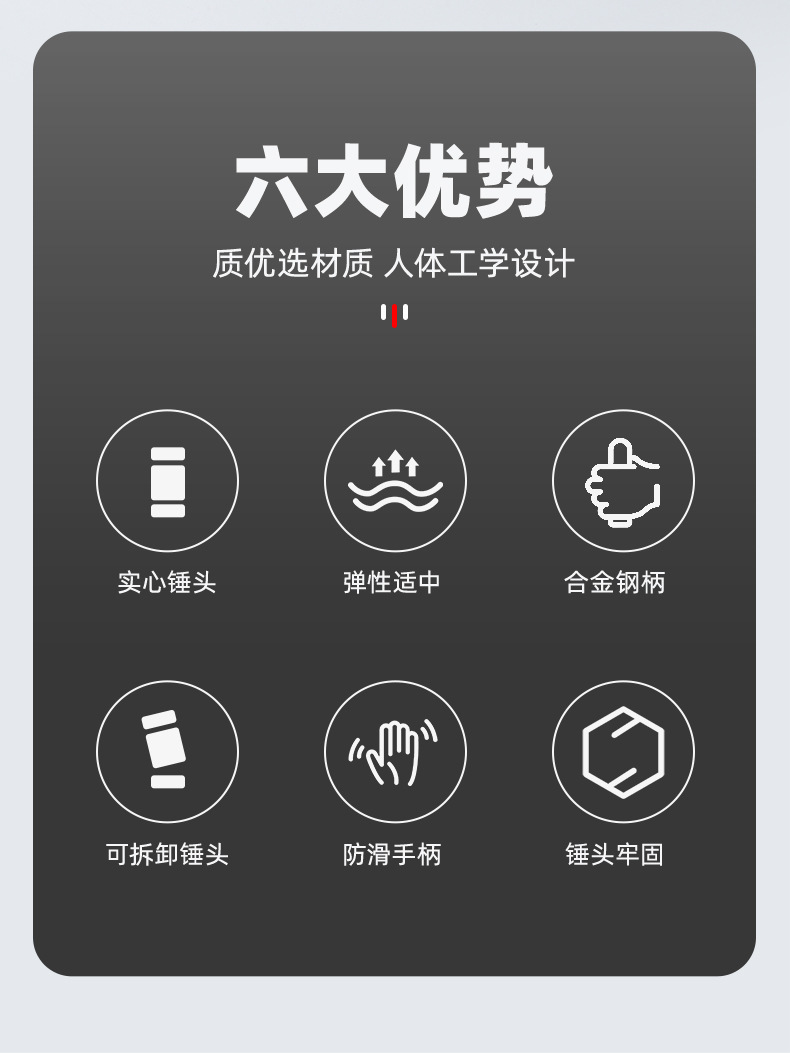 六大优势

质优选材质 人体工学设计

实心锤头

弹性适中

合金钢柄

可拆卸锤头

防滑手柄

锤头牢固