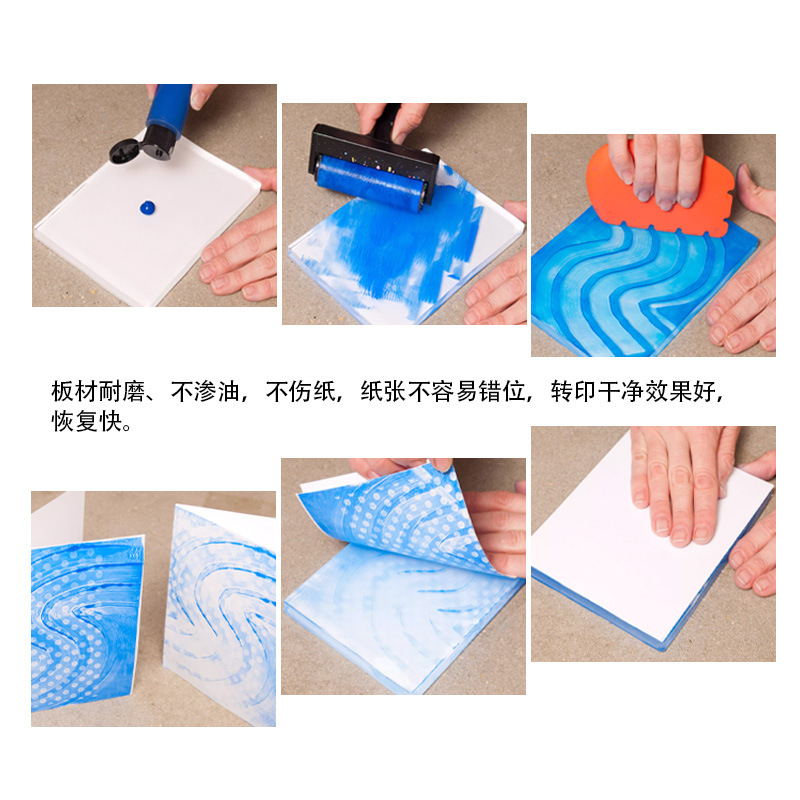 板材耐磨、不渗油，不伤纸，纸张不容易错位，转印干净效果好，恢复快。