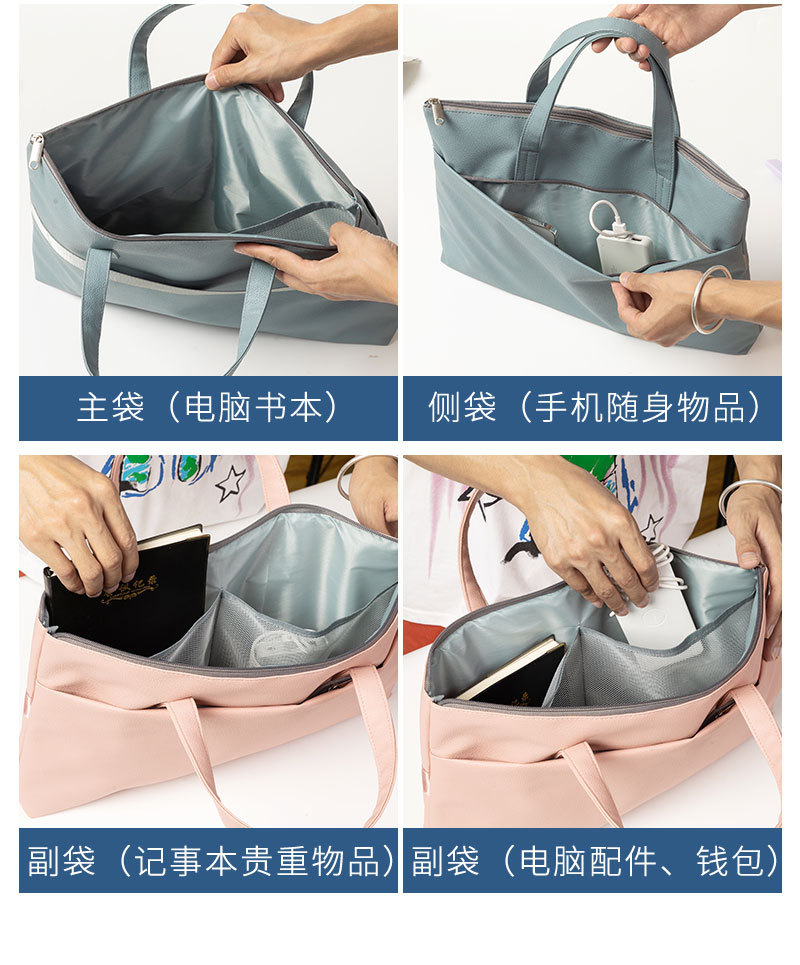 主袋（电脑书本）

侧袋（手机随身物品）

副袋（记事本贵重物品）

副袋（电脑配件、钱包）