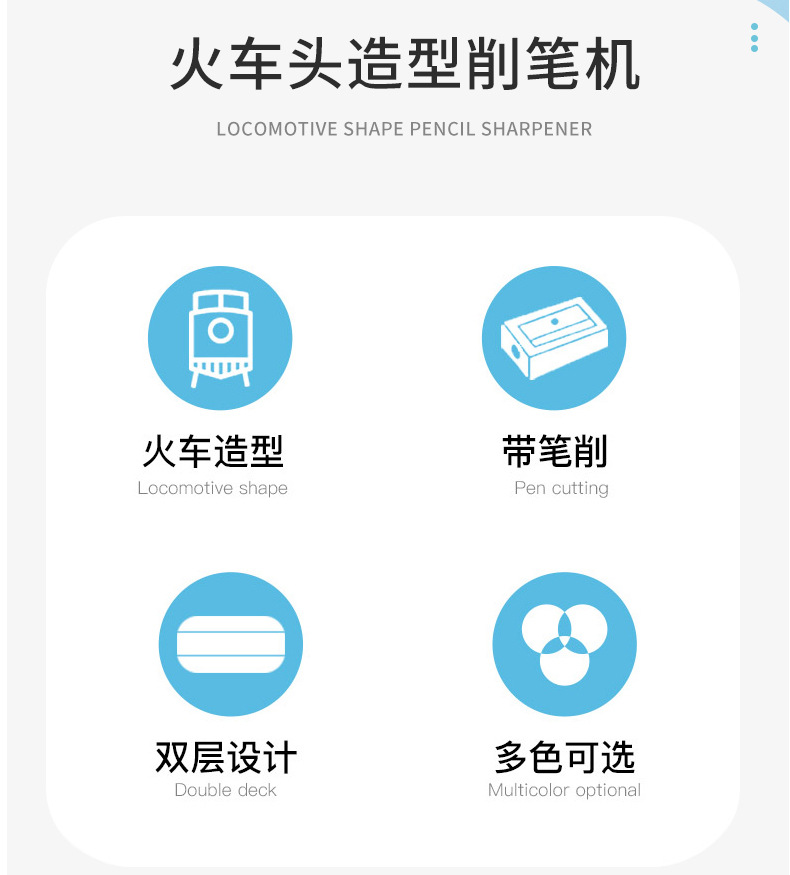 火车头造型削笔机

LOCOMOTIVE SHAPE PENCIL SHARPENER

火车造型
Locomotive shape

带笔削
Pen cutting

双层设计
Double deck

多色可选
Multicolor optional