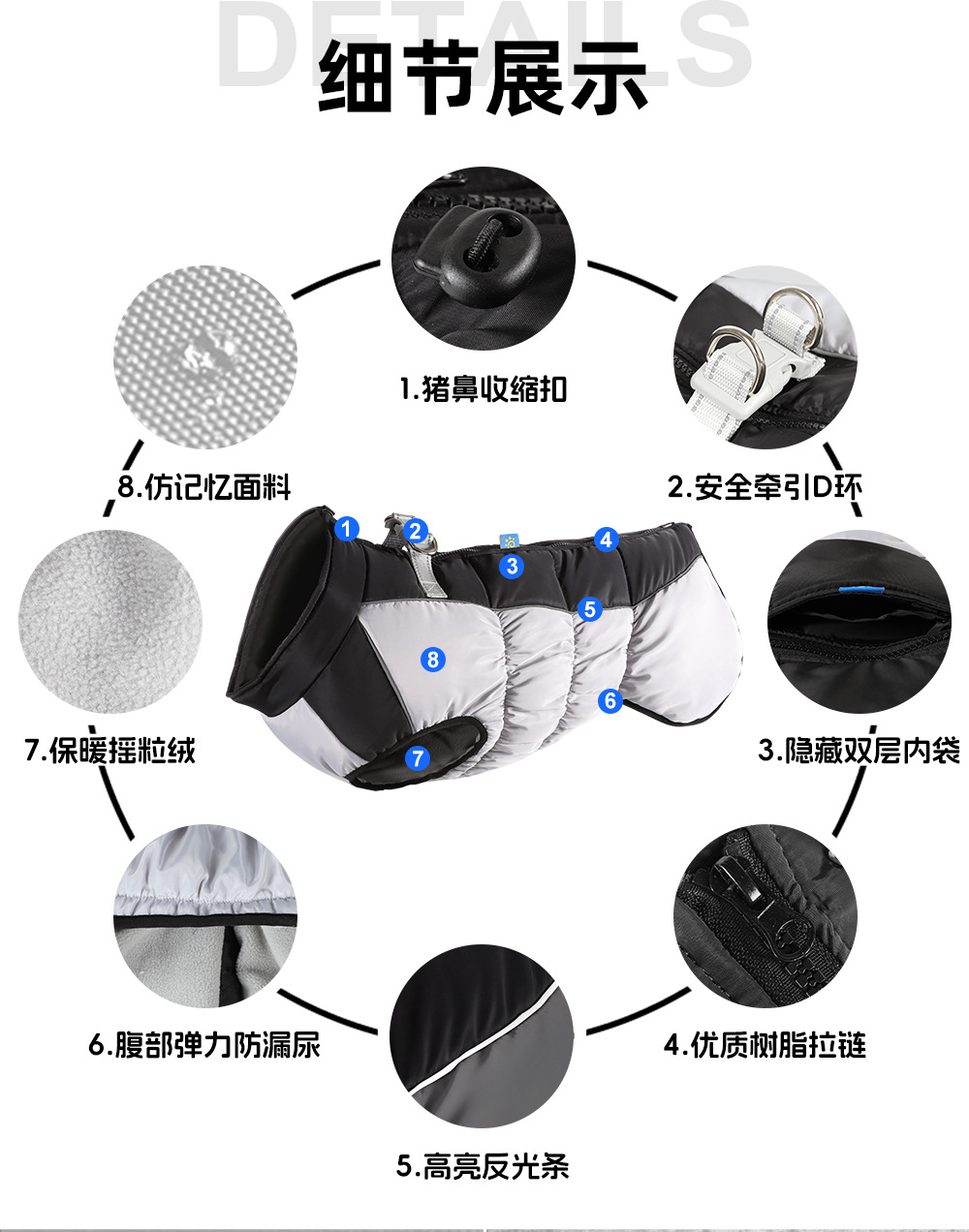 DETAILS
细节展示

1.猪鼻收缩扣

2.安全牵引D环

3.隐藏双层内袋

4.优质树脂拉链

5.高亮反光条

6.腹部弹力防漏尿

7.保暖摇粒绒

8.仿记忆面料

1
2
3
4
5
6
7
8