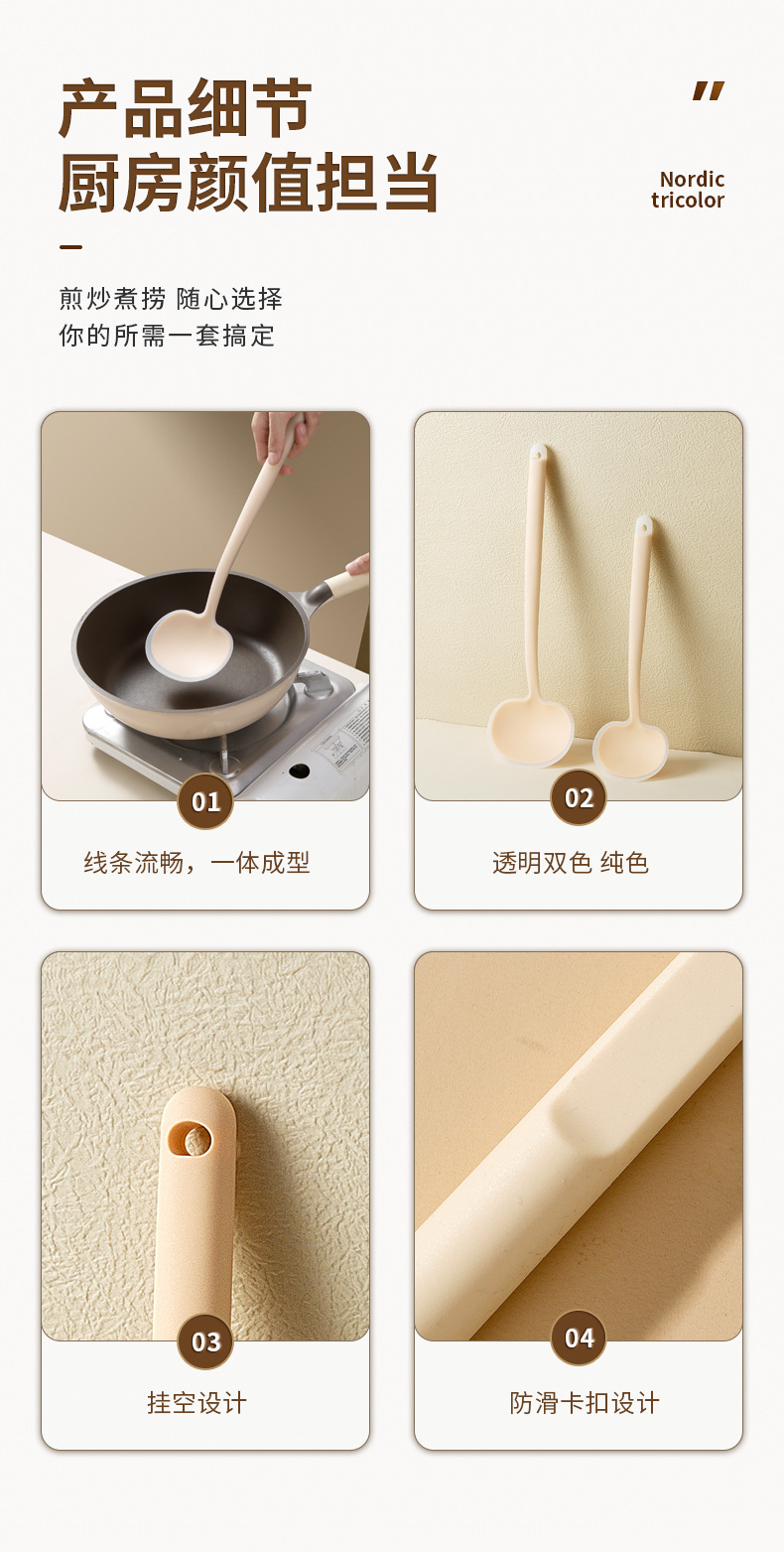 产品细节
厨房颜值担当

"
Nordic
tricolor

煎炒煮捞 随心选择
你的所需一套搞定

01
线条流畅，一体成型

02
透明双色 纯色

03
挂空设计

04
防滑卡扣设计