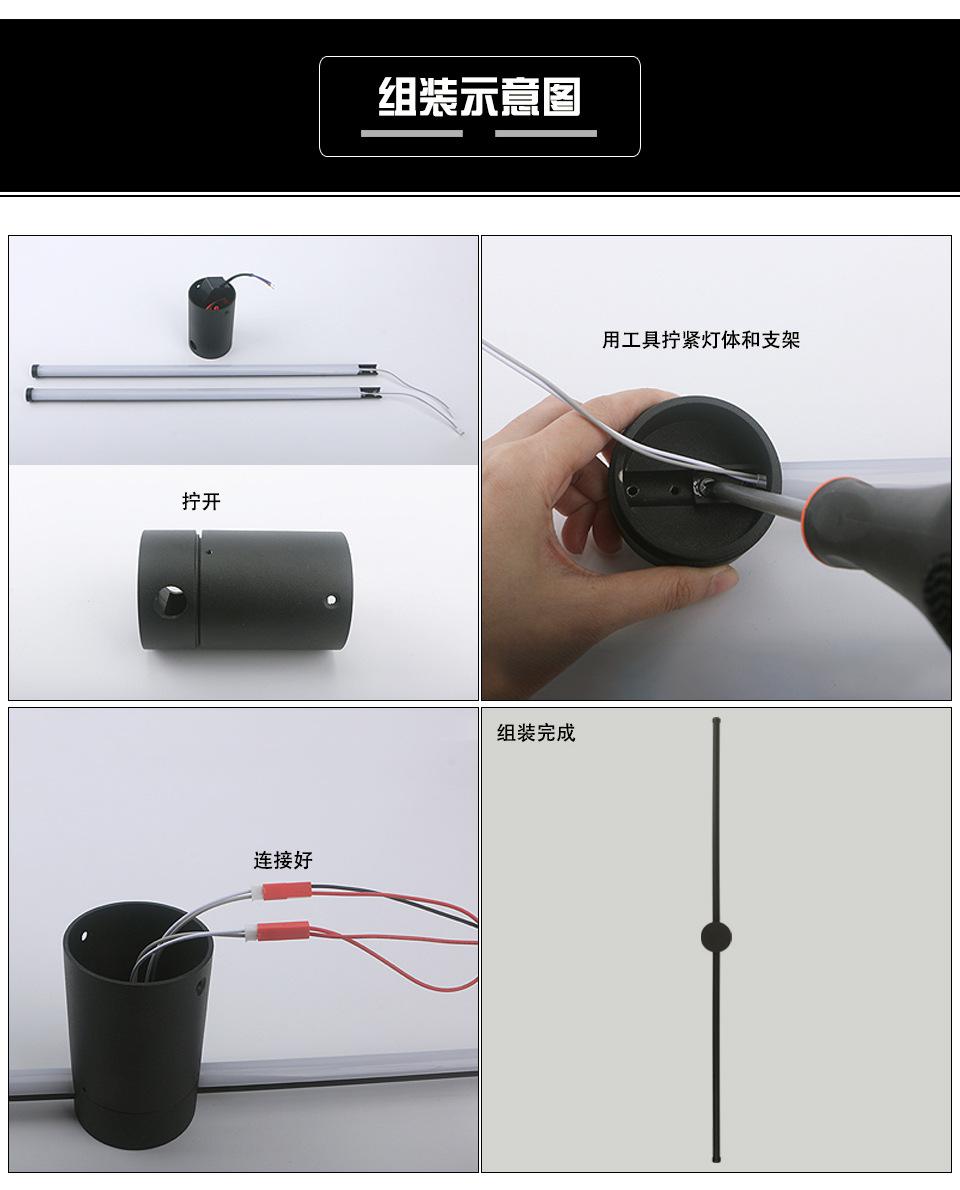 组装示意图

拧开

用工具拧紧灯体和支架

连接好

组装完成