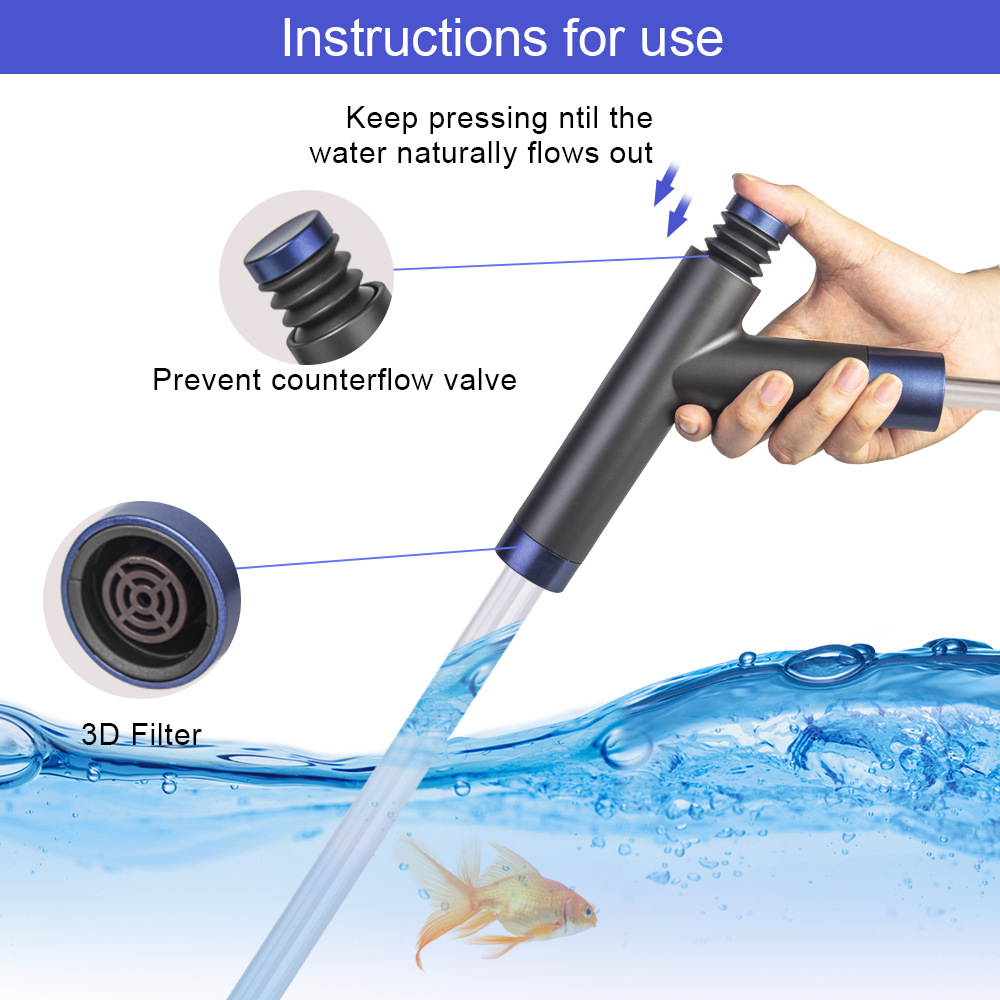 Instructions for use

Keep pressing ntil the water naturally flows out

Prevent counterflow valve

3D Filter