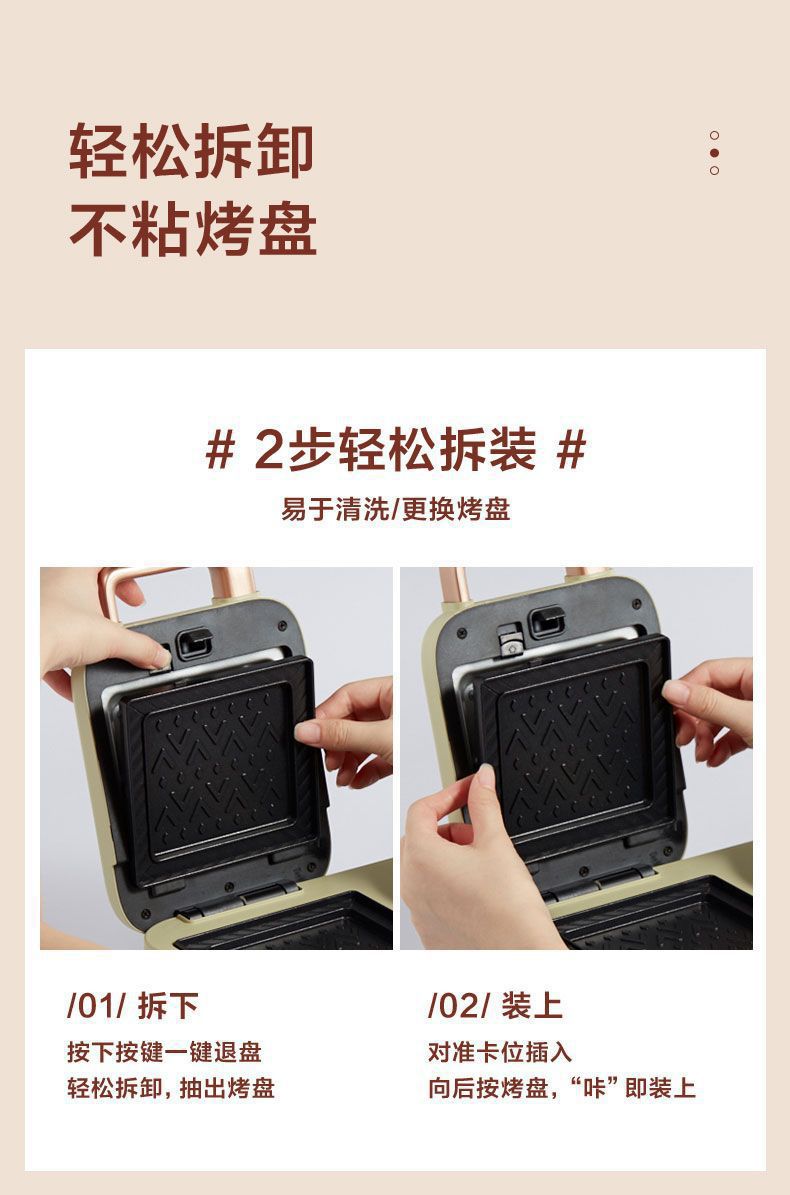 轻松拆卸
不粘烤盘

# 2步轻松拆装 #

易于清洗/更换烤盘

/01/ 拆下

按下按键一键退盘
轻松拆卸，抽出烤盘

/02/ 装上

对准卡位插入
向后按烤盘，“咔”即装上