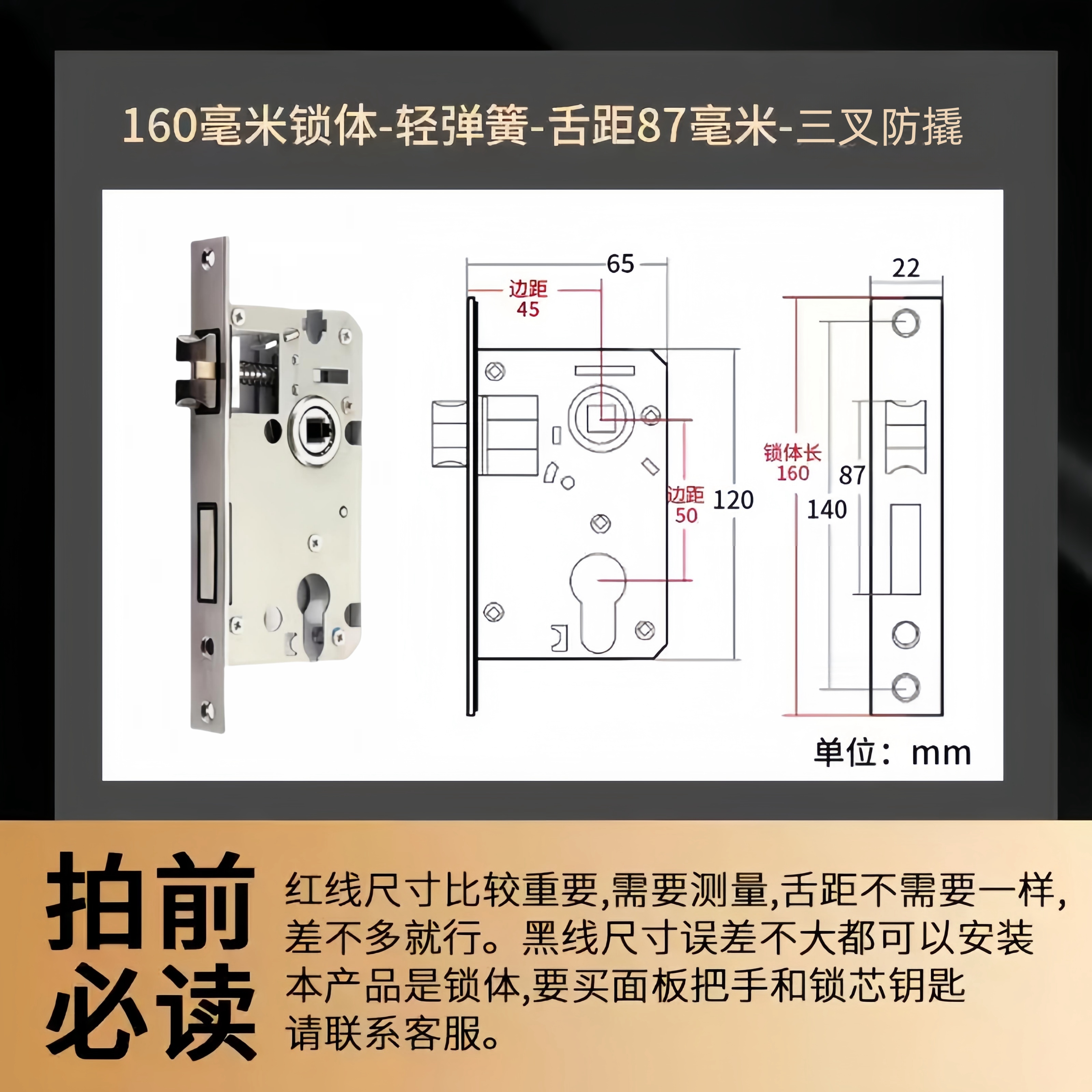 160毫米锁体-轻弹簧-舌距87毫米-三叉防撬

65

边距
45

边距
50

120

22

锁体长
160

87

140

单位：mm

拍前必读

红线尺寸比较重要,需要测量,舌距不需要一样,差不多就行。黑线尺寸误差不大都可以安装
本产品是锁体,要买面板把手和锁芯钥匙
请联系客服。