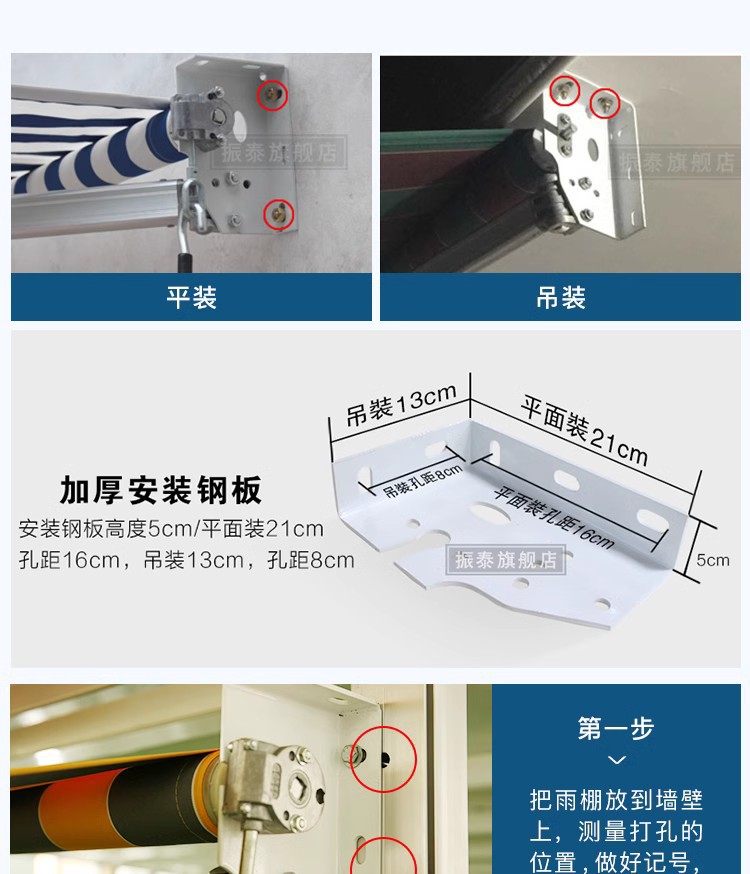 振泰旗舰店

振泰旗舰店

平装

吊装

加厚安装钢板

安装钢板高度5cm/平面装21cm
孔距16cm，吊装13cm，孔距8cm

吊装13cm

平面装21cm

吊装孔距8cm

平面装孔距16cm

5cm

振泰旗舰店

第一步

把雨棚放到墙壁上，测量打孔的位置，做好记号，