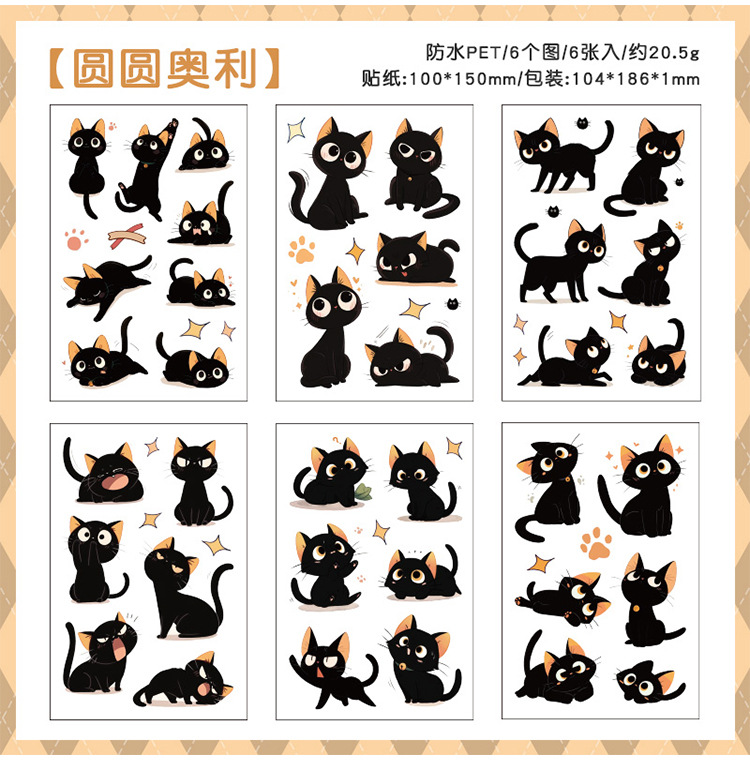 【圆圆奥利】

防水PET/6个图/6张入/约20.5g
贴纸:100*150mm/包装:104*186*1mm