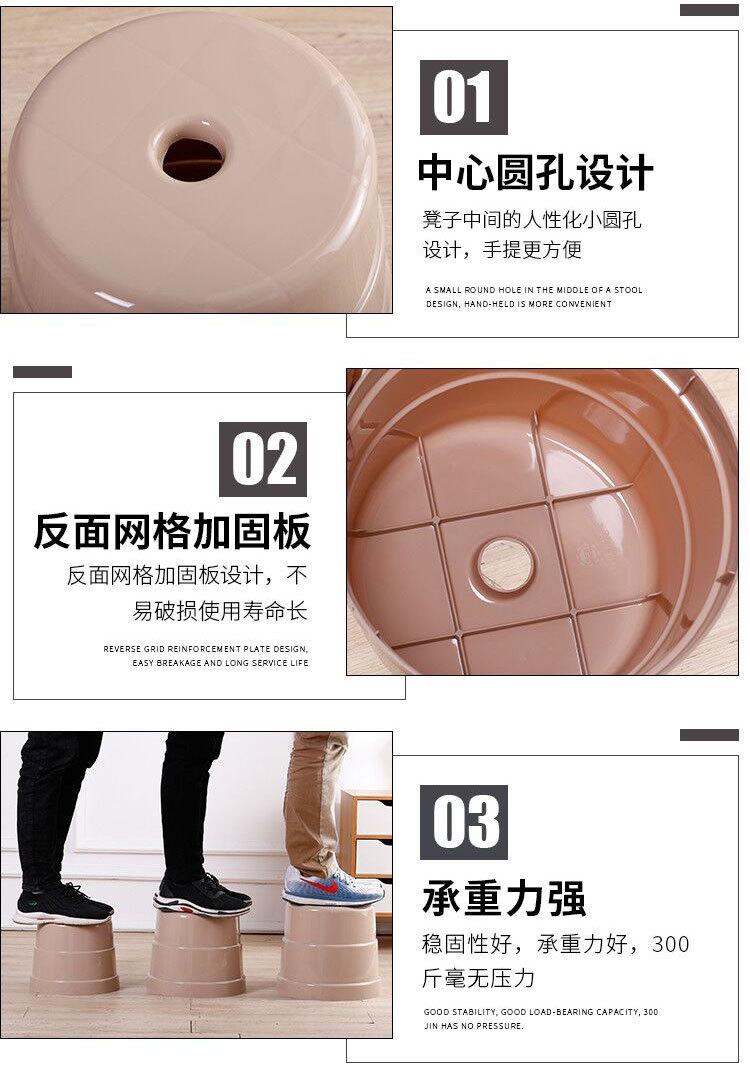 01

中心圆孔设计

凳子中间的人性化小圆孔设计，手提更方便

A SMALL ROUND HOLE IN THE MIDDLE OF A STOOL DESIGN, HAND-HELD IS MORE CONVENIENT

02

反面网格加固板

反面网格加固板设计，不易破损使用寿命长

REVERSE GRID REINFORCEMENT PLATE DESIGN, EASY BREAKAGE AND LONG SERVICE LIFE

03

承重力强

稳固性好，承重力好，300斤毫无压力

GOOD STABILITY, GOOD LOAD-BEARING CAPACITY, 300 JIN HAS NO PRESSURE.