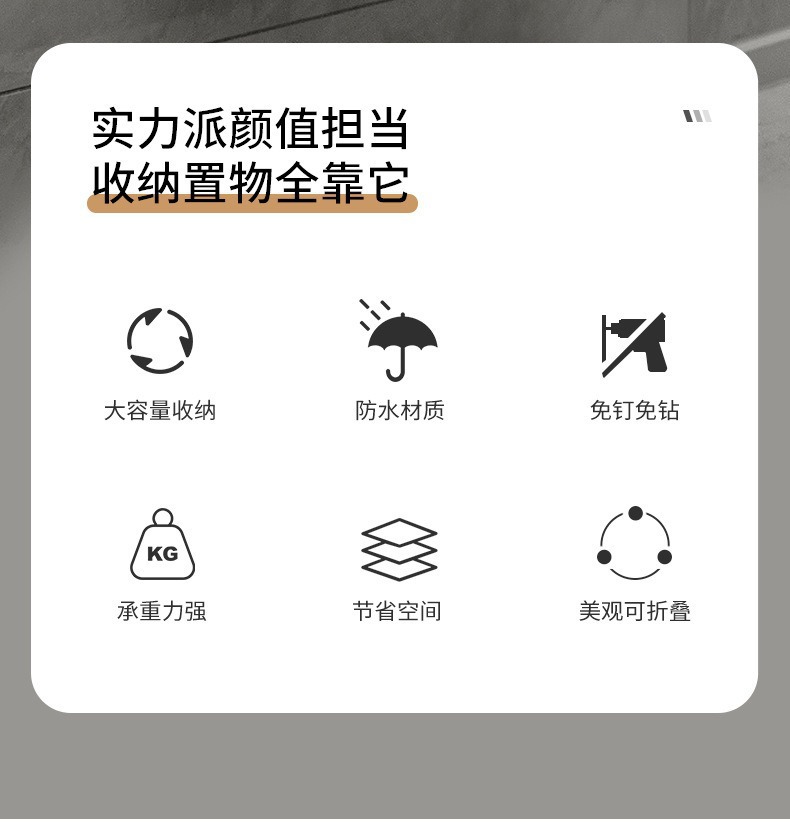 实力派颜值担当
收纳置物全靠它

大容量收纳

防水材质

免钉免钻

KG

承重力强

节省空间

美观可折叠