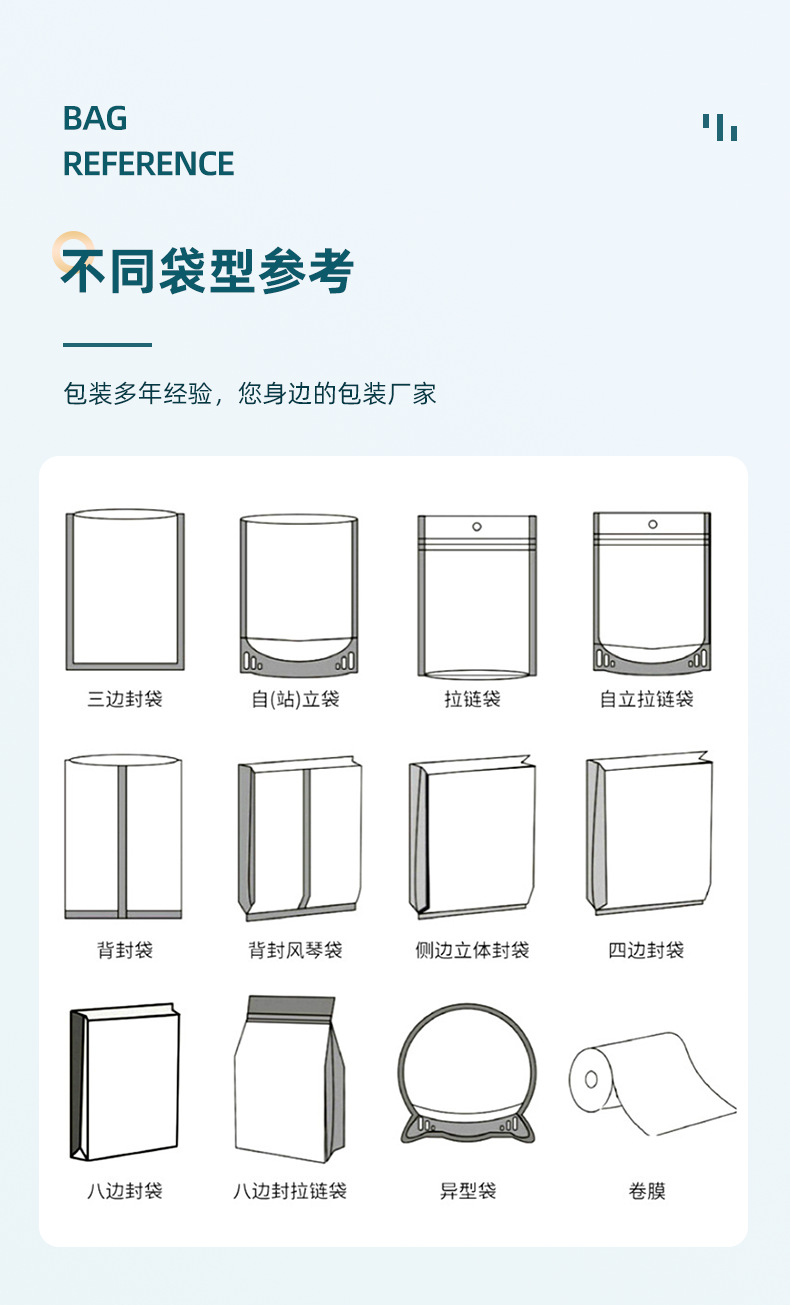 BAG
REFERENCE

不同袋型参考

包装多年经验，您身边的包装厂家

三边封袋

自(站)立袋

拉链袋

自立拉链袋

背封袋

背封风琴袋

侧边立体封袋

四边封袋

八边封袋

八边封拉链袋

异型袋

卷膜