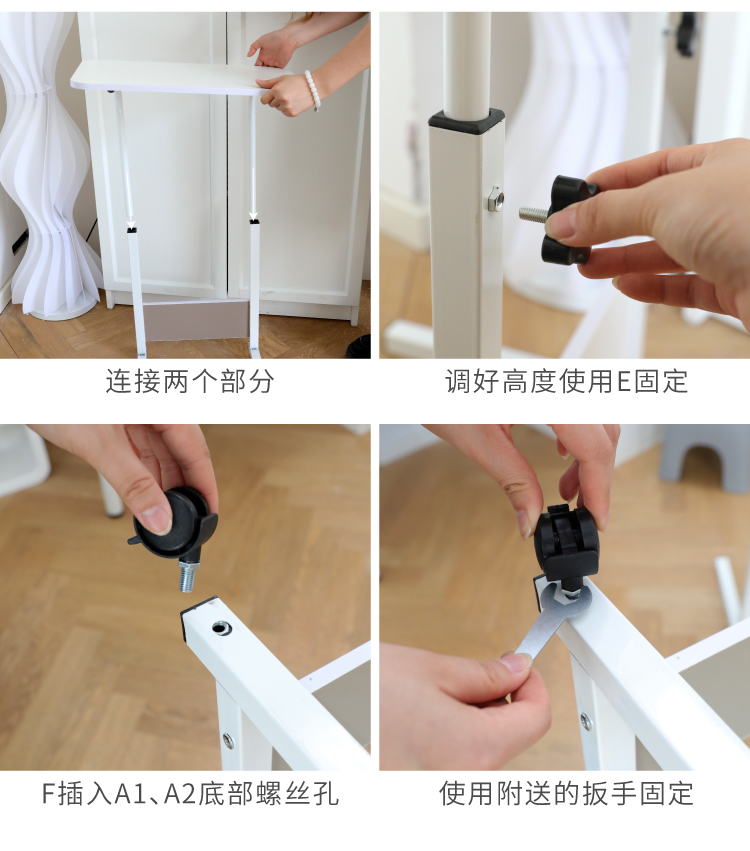 连接两个部分

调好高度使用E固定

F插入A1、A2底部螺丝孔

使用附送的扳手固定