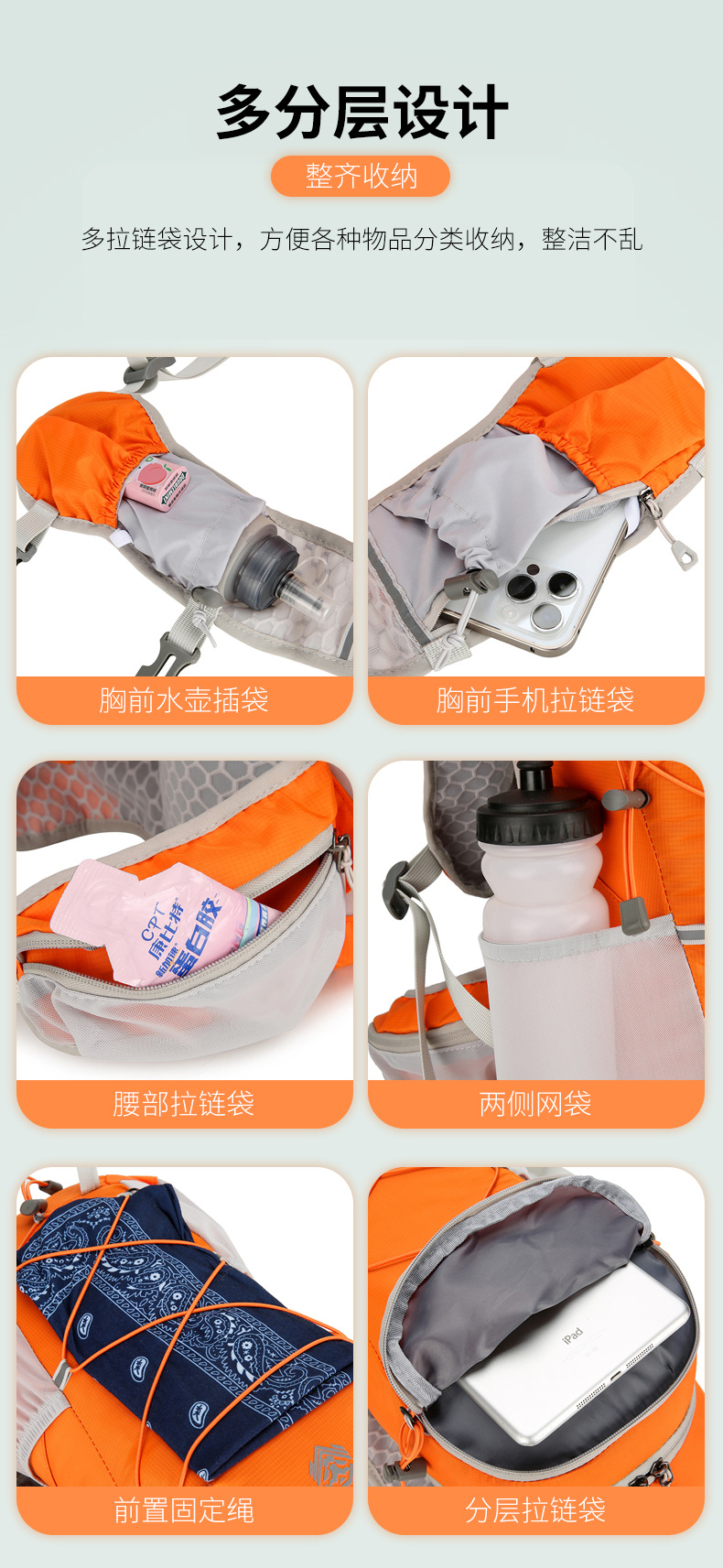 多分层设计

整齐收纳

多拉链袋设计，方便各种物品分类收纳，整洁不乱

胸前水壶插袋

胸前手机拉链袋

CPT 康比特 蛋白胶

腰部拉链袋

两侧网袋

前置固定绳

iPad

分层拉链袋