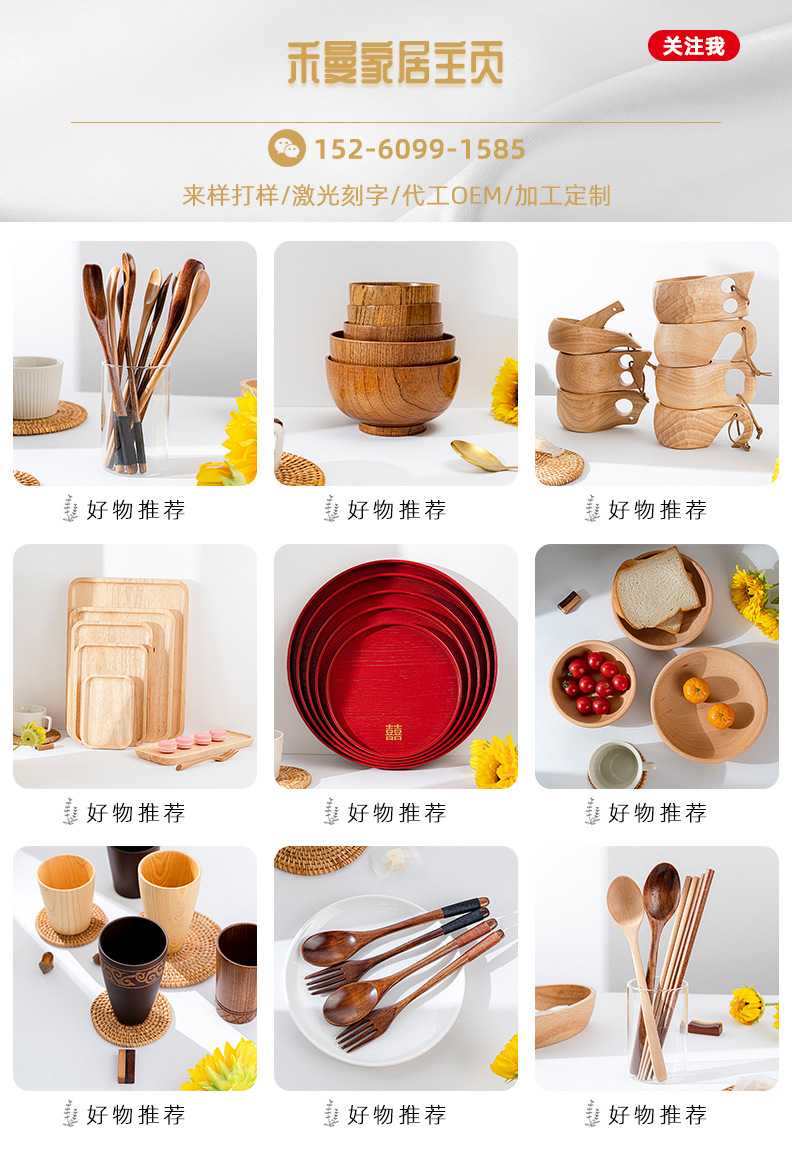 禾曼家居主页

关注我

152-6099-1585

来样打样/激光刻字/代工OEM/加工定制

好物推荐

好物推荐

好物推荐

囍

好物推荐

好物推荐

好物推荐

好物推荐

好物推荐

好物推荐