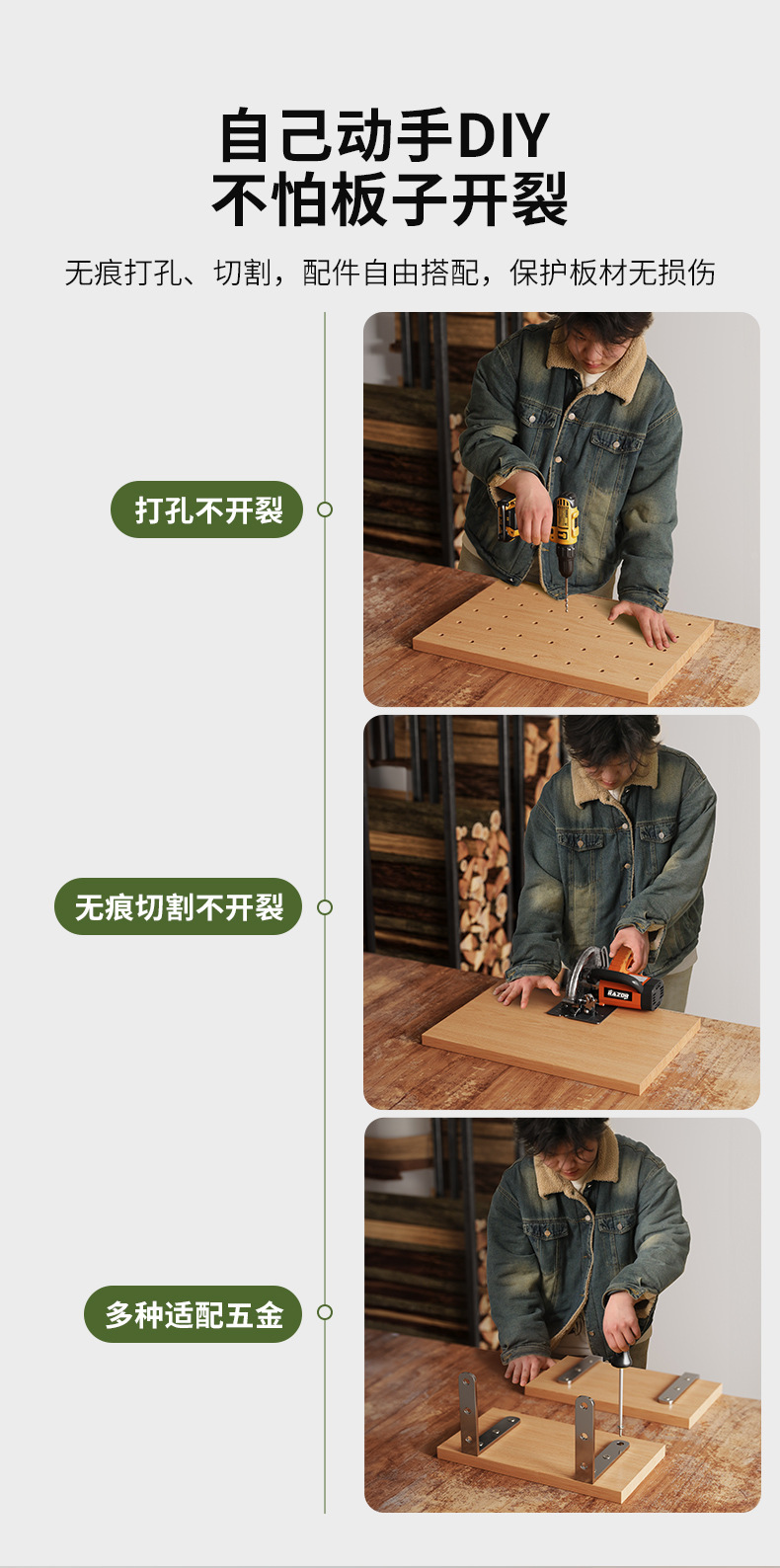 自己动手DIY
不怕板子开裂

无痕打孔、切割，配件自由搭配，保护板材无损伤

打孔不开裂

无痕切割不开裂

RAZOR

多种适配五金