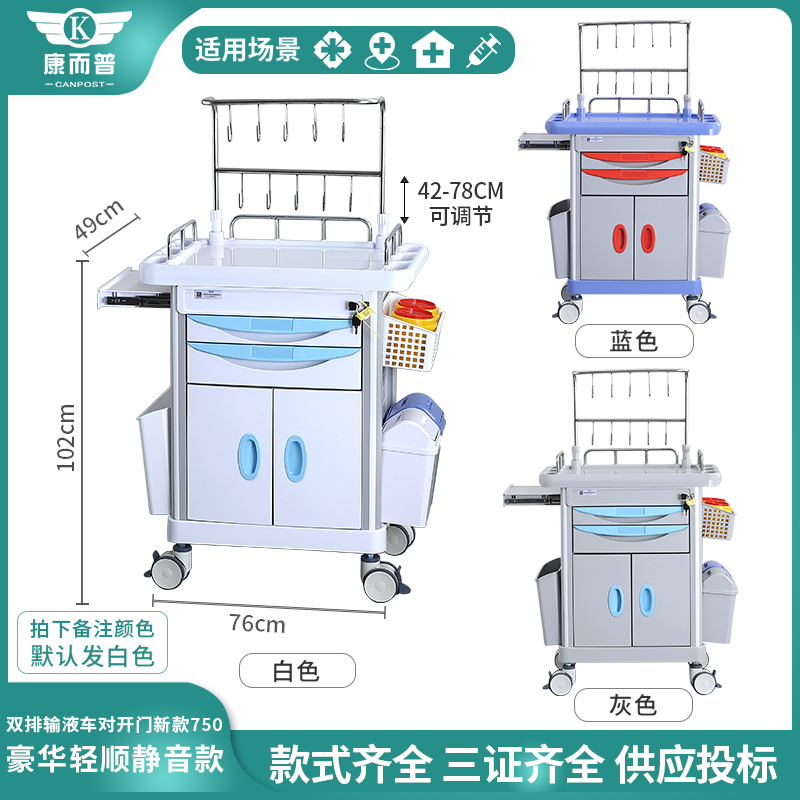 K
康而普
CANPOST

适用场景

42-78CM
可调节

49cm

102cm

76cm

拍下备注颜色
默认发白色

白色

蓝色

灰色

双排输液车对开门新款750
豪华轻顺静音款

款式齐全 三证齐全 供应投标