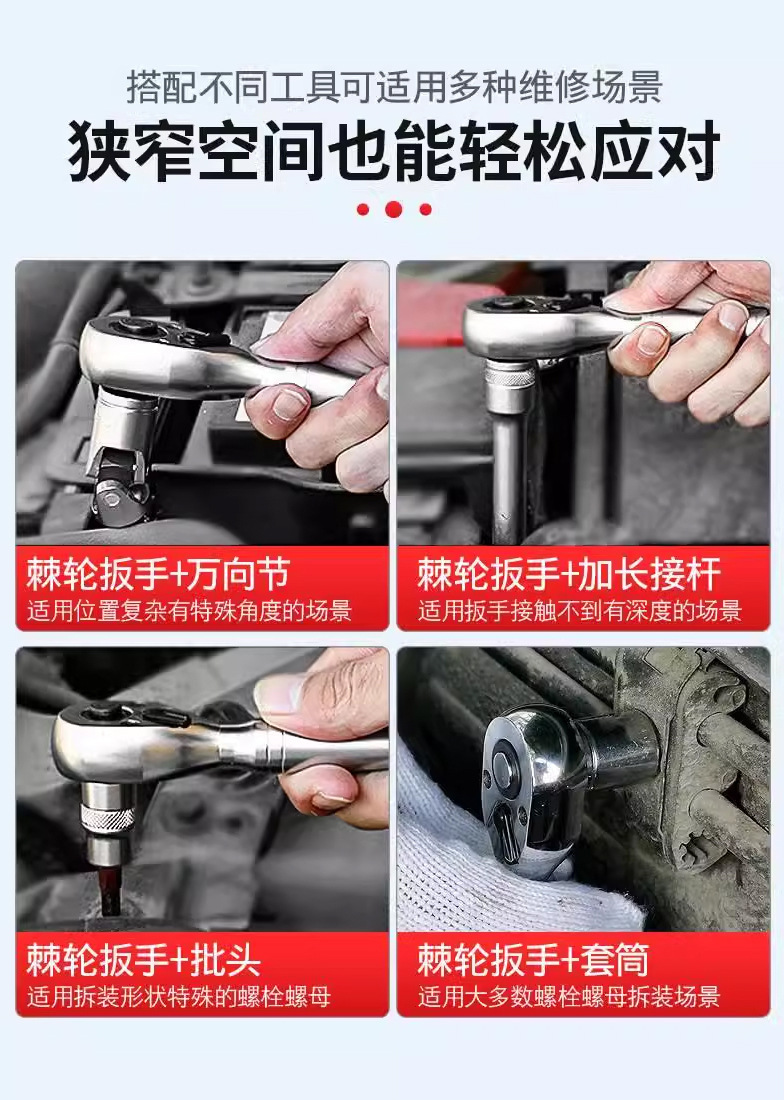 搭配不同工具可适用多种维修场景

狭窄空间也能轻松应对

棘轮扳手+万向节
适用位置复杂有特殊角度的场景

棘轮扳手+加长接杆
适用扳手接触不到有深度的场景

棘轮扳手+批头
适用拆装形状特殊的螺栓螺母

棘轮扳手+套筒
适用大多数螺栓螺母拆装场景