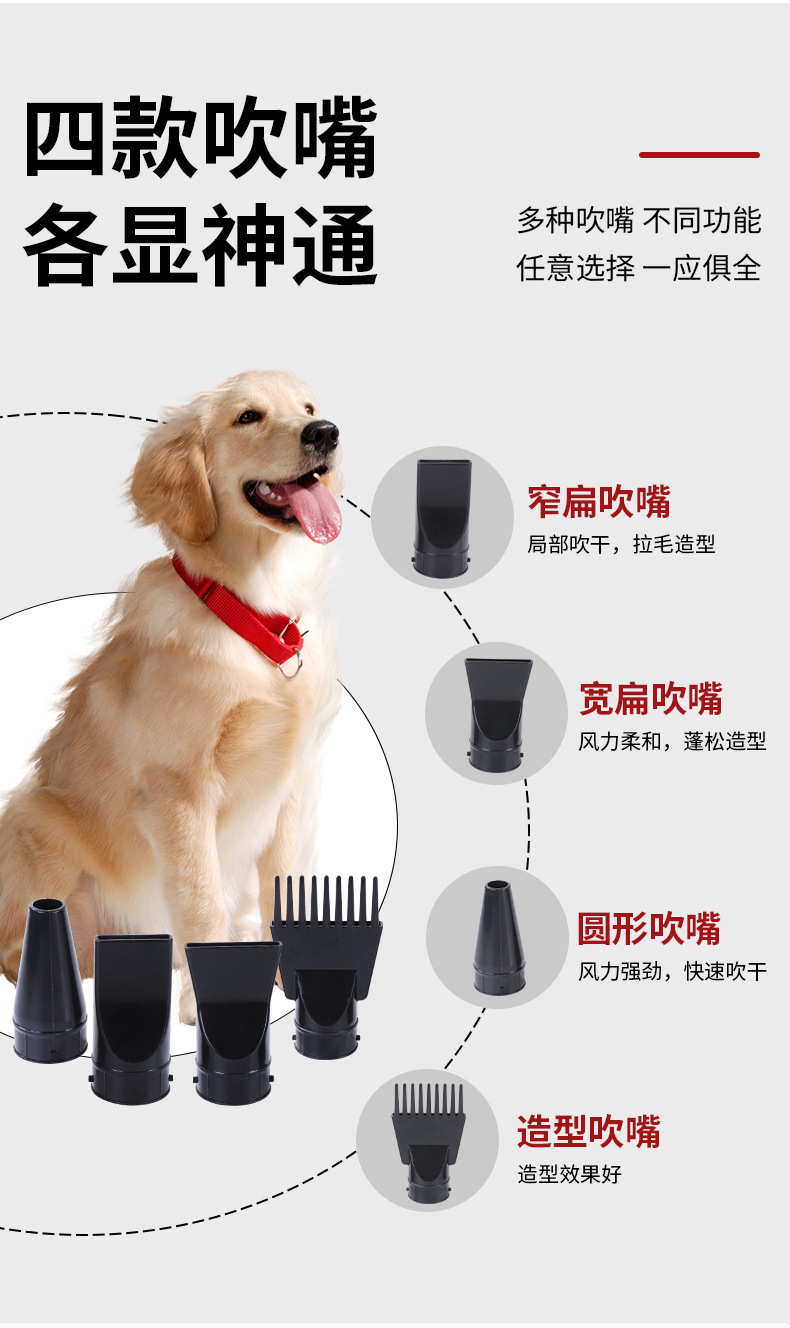 四款吹嘴
各显神通

多种吹嘴 不同功能
任意选择 一应俱全

窄扁吹嘴
局部吹干，拉毛造型

宽扁吹嘴
风力柔和，蓬松造型

圆形吹嘴
风力强劲，快速吹干

造型吹嘴
造型效果好