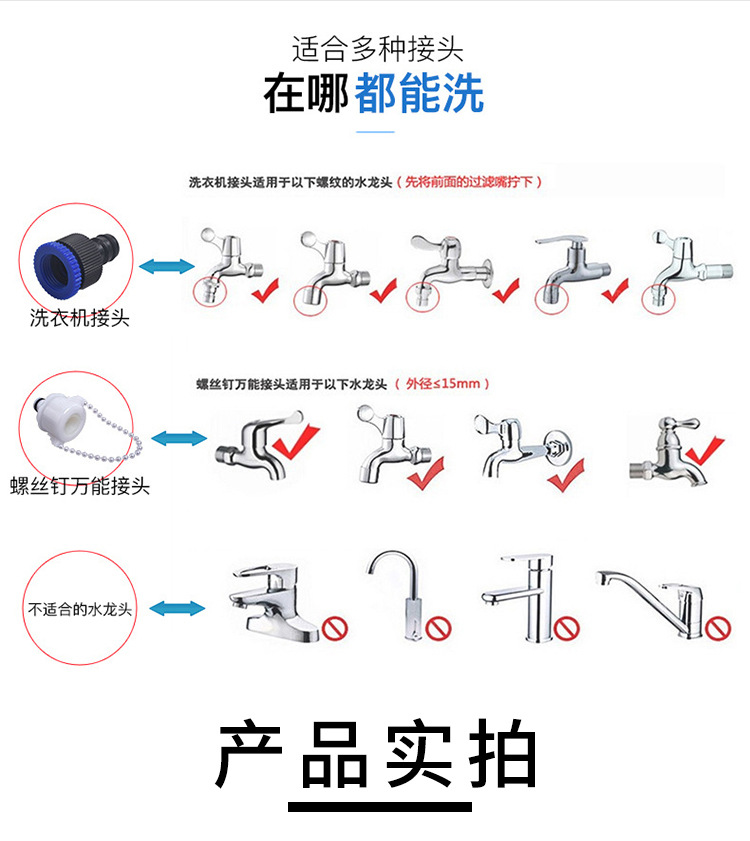 适合多种接头

在哪都能洗

洗衣机接头适用于以下螺纹的水龙头（先将前面的过滤嘴拧下）

洗衣机接头

螺丝钉万能接头适用于以下水龙头（外径≤15mm）

螺丝钉万能接头

不适合的水龙头

产品实拍